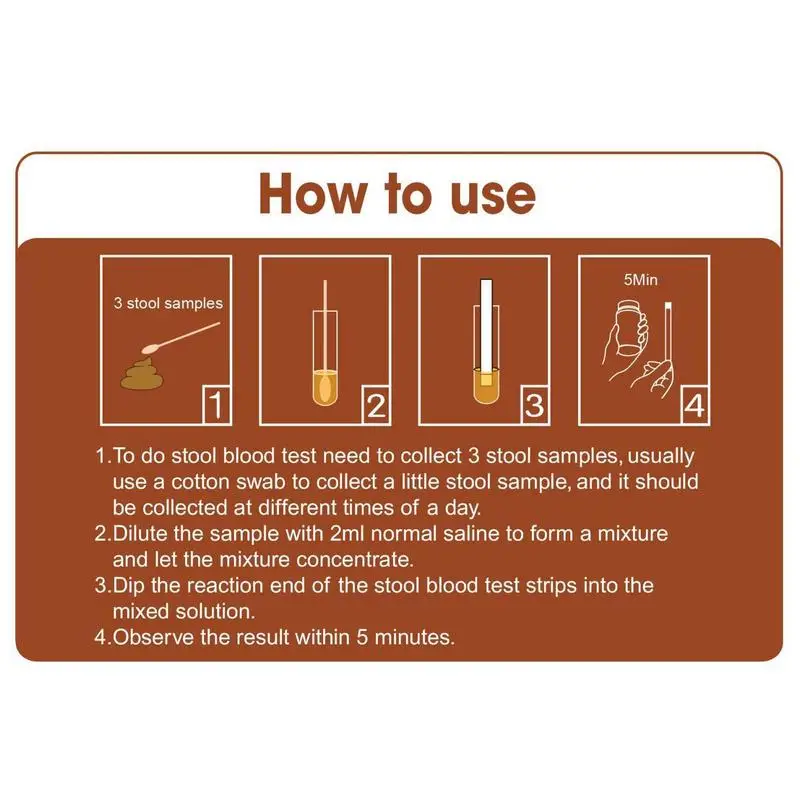 How to use

3 stool samples

1

2

3

5Min

4

1.To do stool blood test need to collect 3 stool samples, usually use a cotton swab to collect a little stool sample, and it should be collected at different times of a day.
2.Dilute the sample with 2ml normal saline to form a mixture and let the mixture concentrate.
3.Dip the reaction end of the stool blood test strips into the mixed solution.
4.Observe the result within 5 minutes.