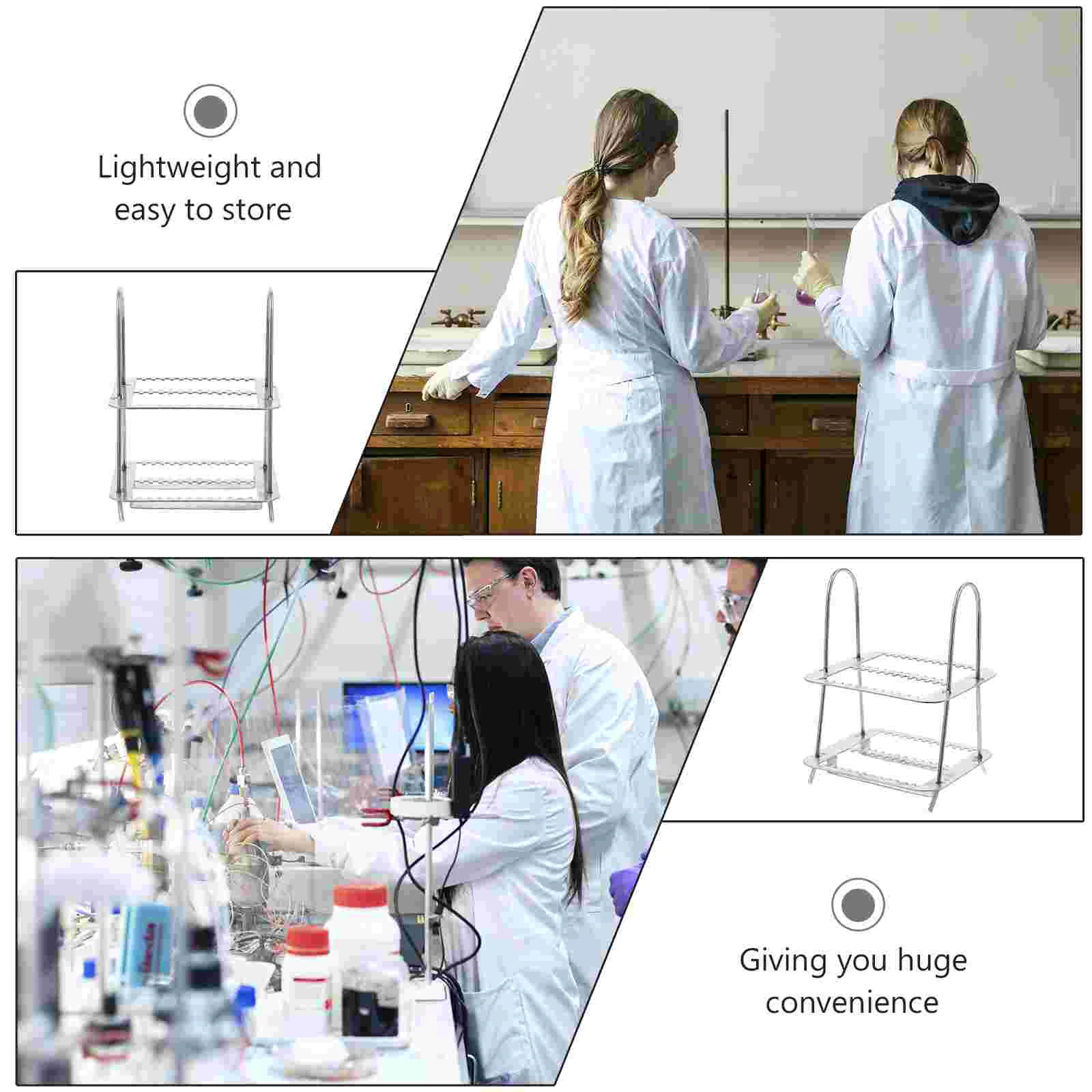 Lightweight and easy to store

Giving you huge convenience