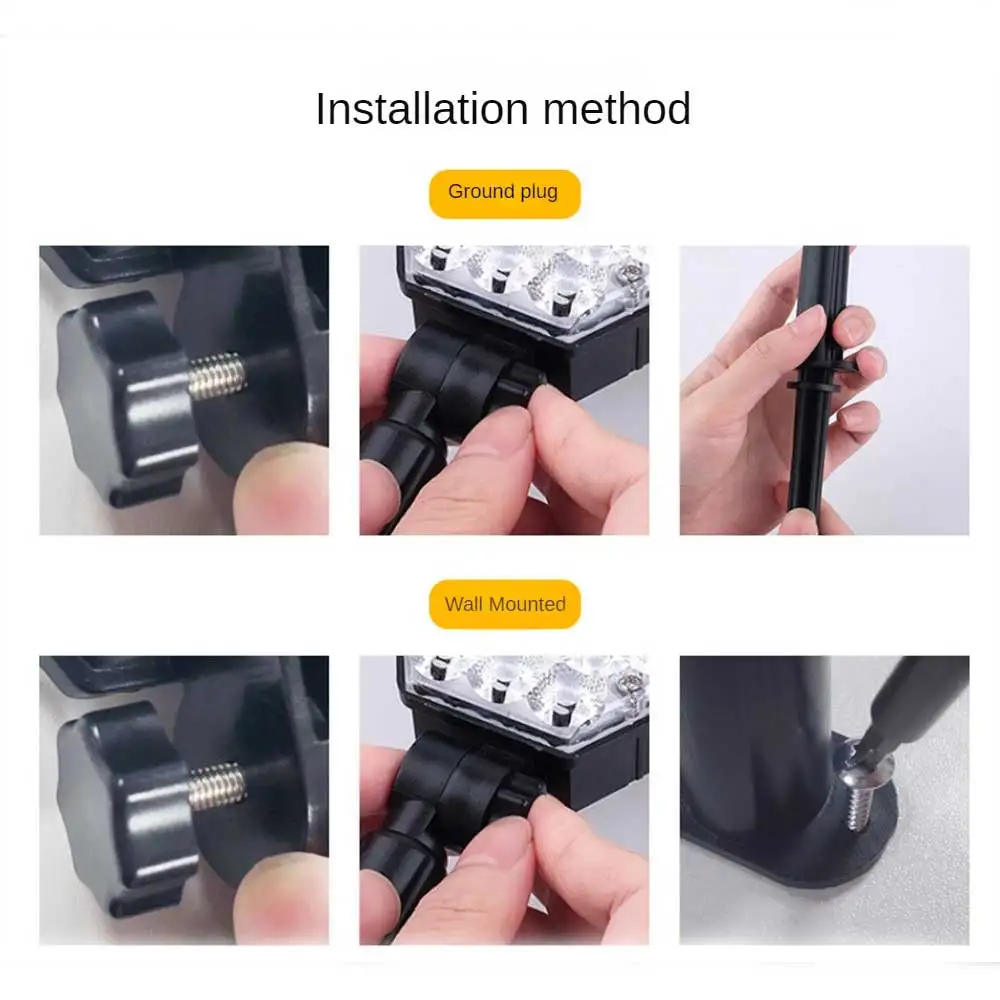 Installation method

Ground plug

Wall Mounted