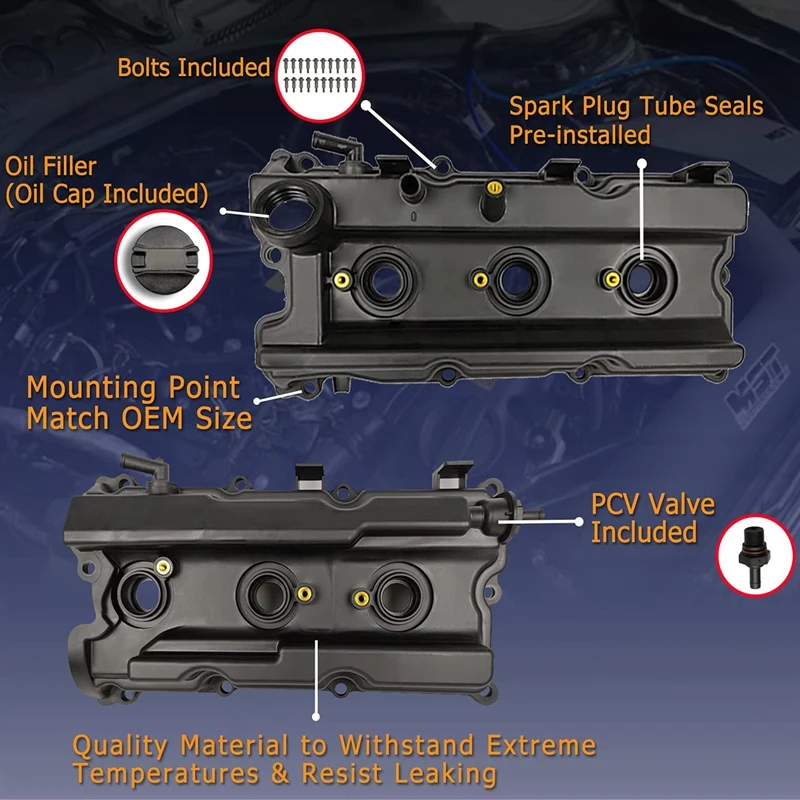 Bolts Included

Spark Plug Tube Seals Pre-installed

Oil Filler (Oil Cap Included)

Mounting Point Match OEM Size

PCV Valve Included

Quality Material to Withstand Extreme Temperatures & Resist Leaking