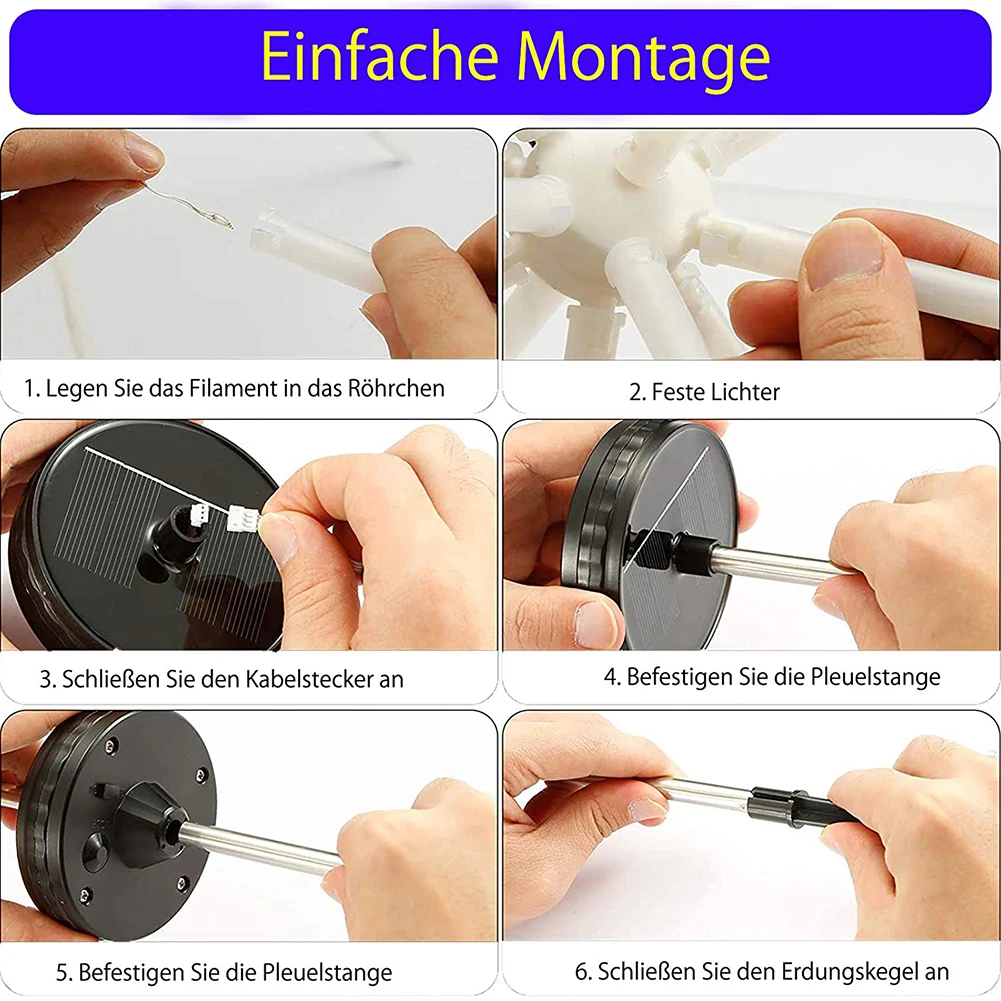 Einfache Montage

1. Legen Sie das Filament in das Röhrchen

2. Feste Lichter

3. Schließen Sie den Kabelstecker an

4. Befestigen Sie die Pleuelstange

5. Befestigen Sie die Pleuelstange

6. Schließen Sie den Erdungskegel an