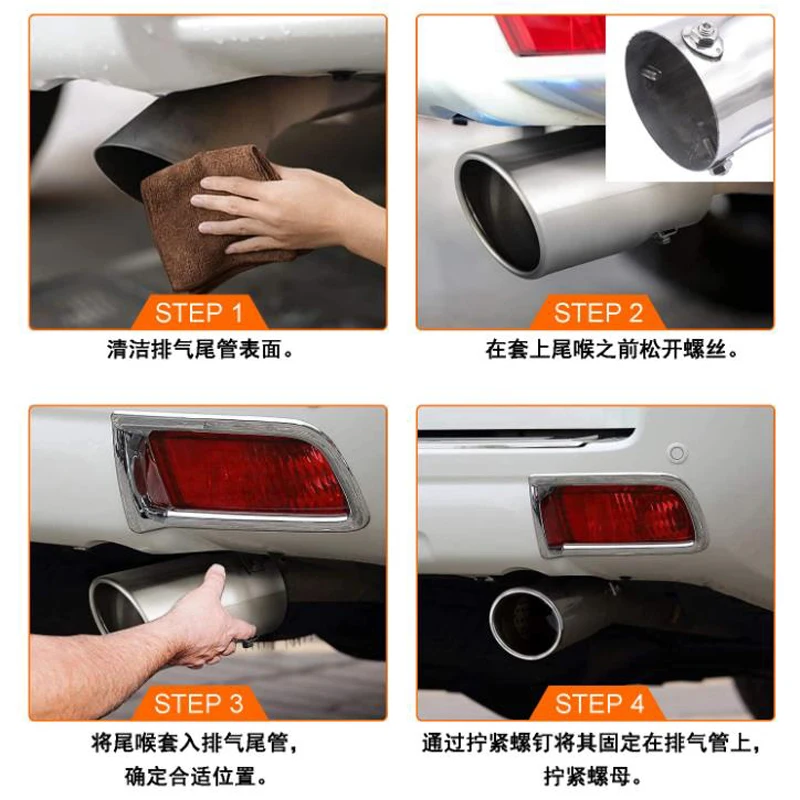 STEP 1
清洁排气尾管表面。

STEP 2
在套上尾喉之前松开螺丝。

STEP 3
将尾喉套入排气尾管，确定合适位置。

STEP 4
通过拧紧螺钉将其固定在排气管上，拧紧螺母。