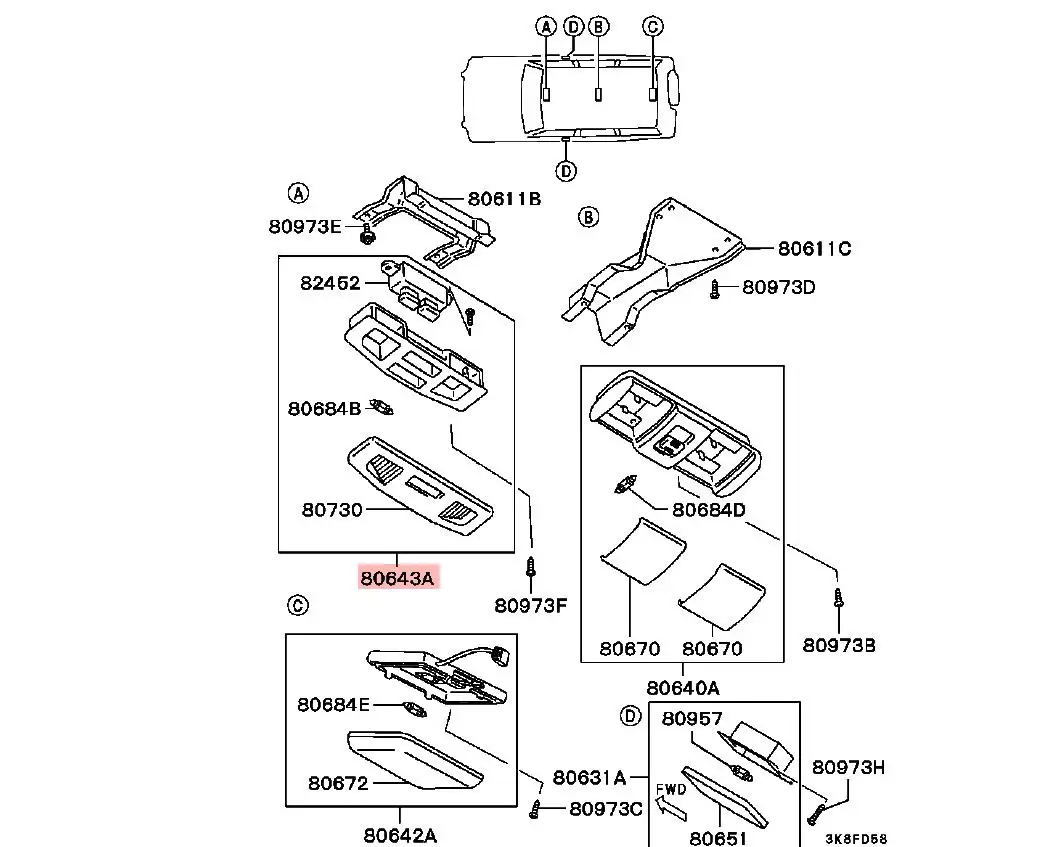 A D B C
D
A
80611B
80973E
82452
80684B
80730
80643A
80973F
B
80611C
80973D
80684D
80670
80670
80973B
80640A
C
80684E
80672
80642A
80631A
80973C
D
80957
80973H
FWD
80651
3K8FD58