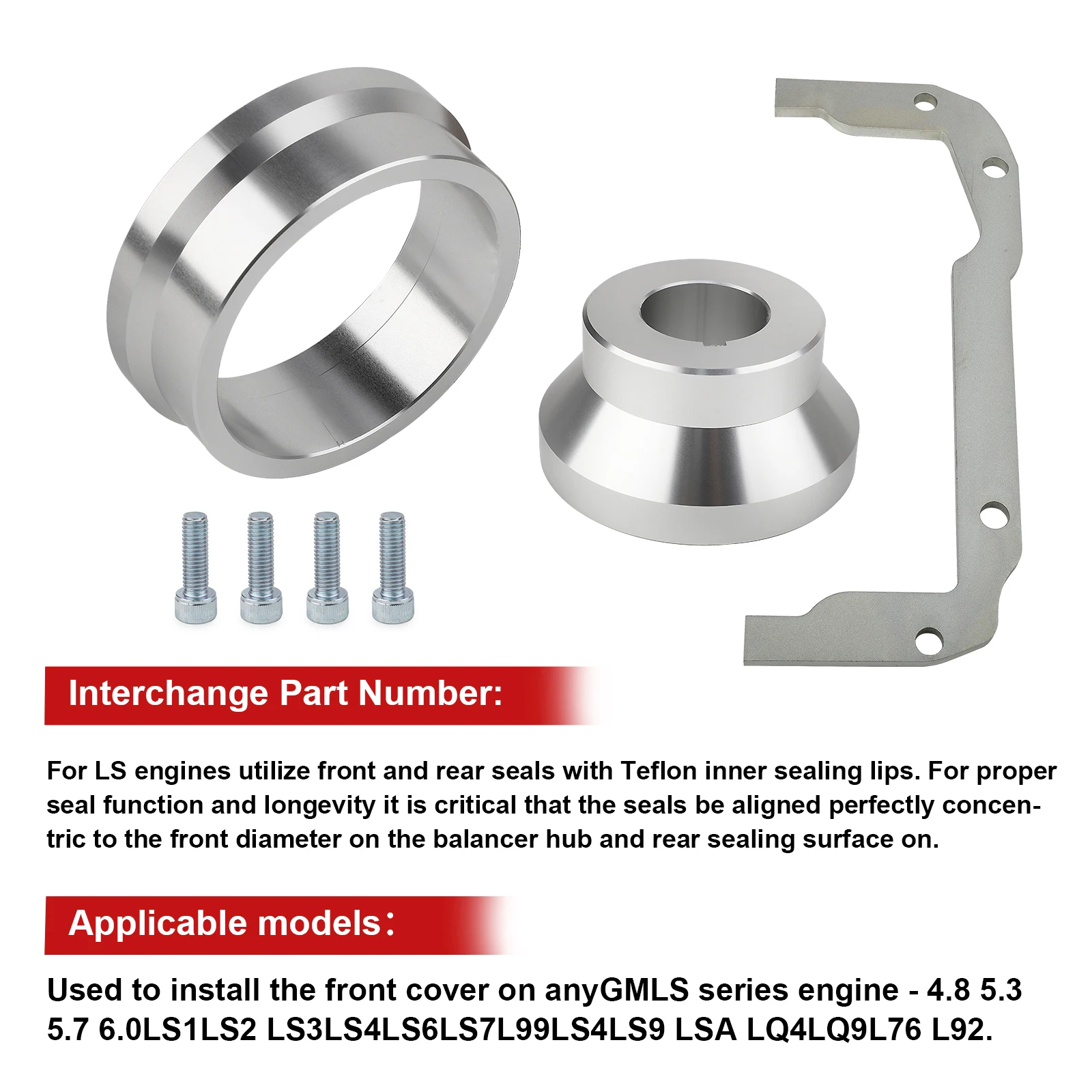 Interchange Part Number:

For LS engines utilize front and rear seals with Teflon inner sealing lips. For proper seal function and longevity it is critical that the seals be aligned perfectly concentric to the front diameter on the balancer hub and rear sealing surface on.

Applicable models：

Used to install the front cover on anyGMLS series engine - 4.8 5.3 5.7 6.0LS1LS2 LS3LS4LS6LS7L99LS4LS9 LSA LQ4LQ9L76 L92.