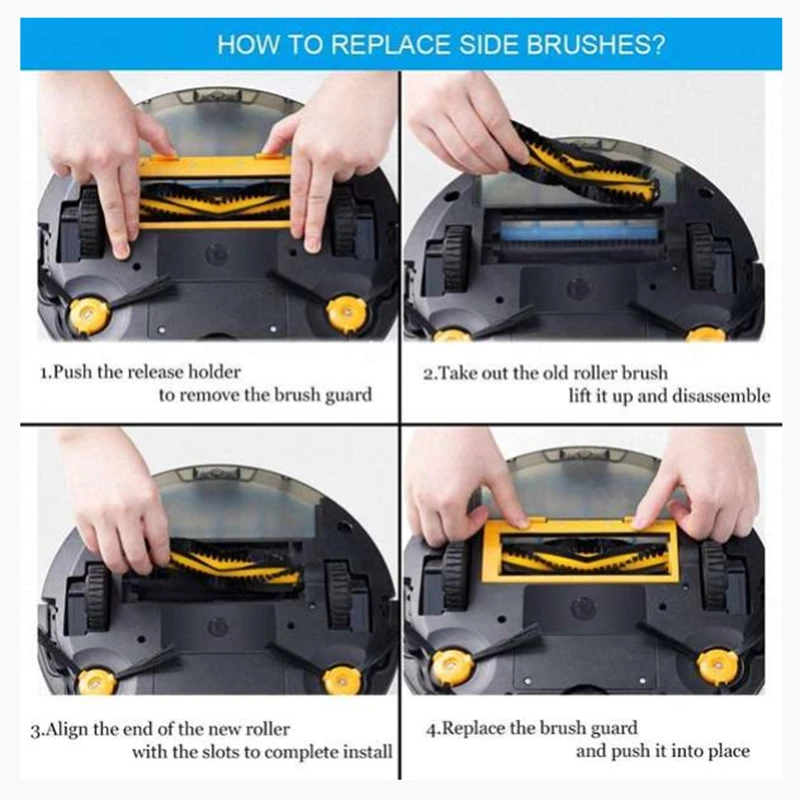 HOW TO REPLACE SIDE BRUSHES?

1.Push the release holder to remove the brush guard

2.Take out the old roller brush lift it up and disassemble

3.Align the end of the new roller with the slots to complete install

4.Replace the brush guard and push it into place