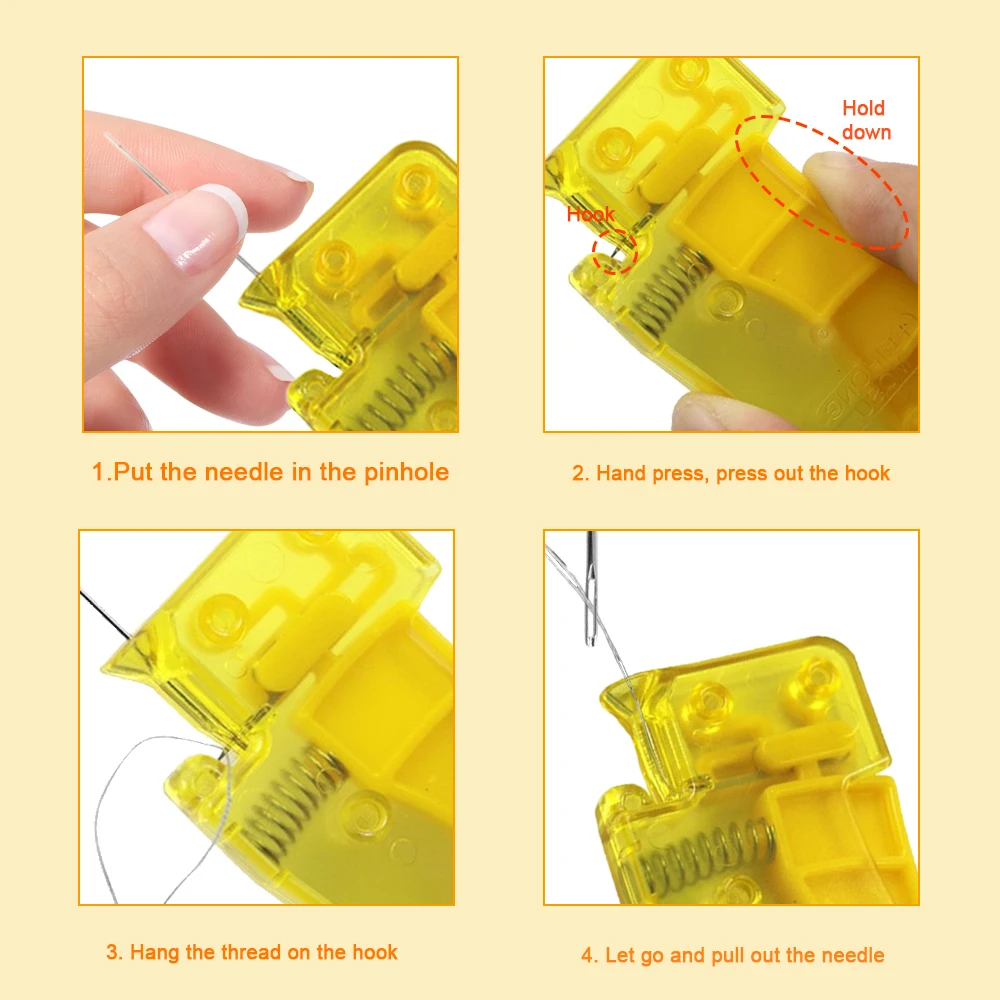 1.Put the needle in the pinhole

Hold down

Hook

2. Hand press, press out the hook

3. Hang the thread on the hook

4. Let go and pull out the needle