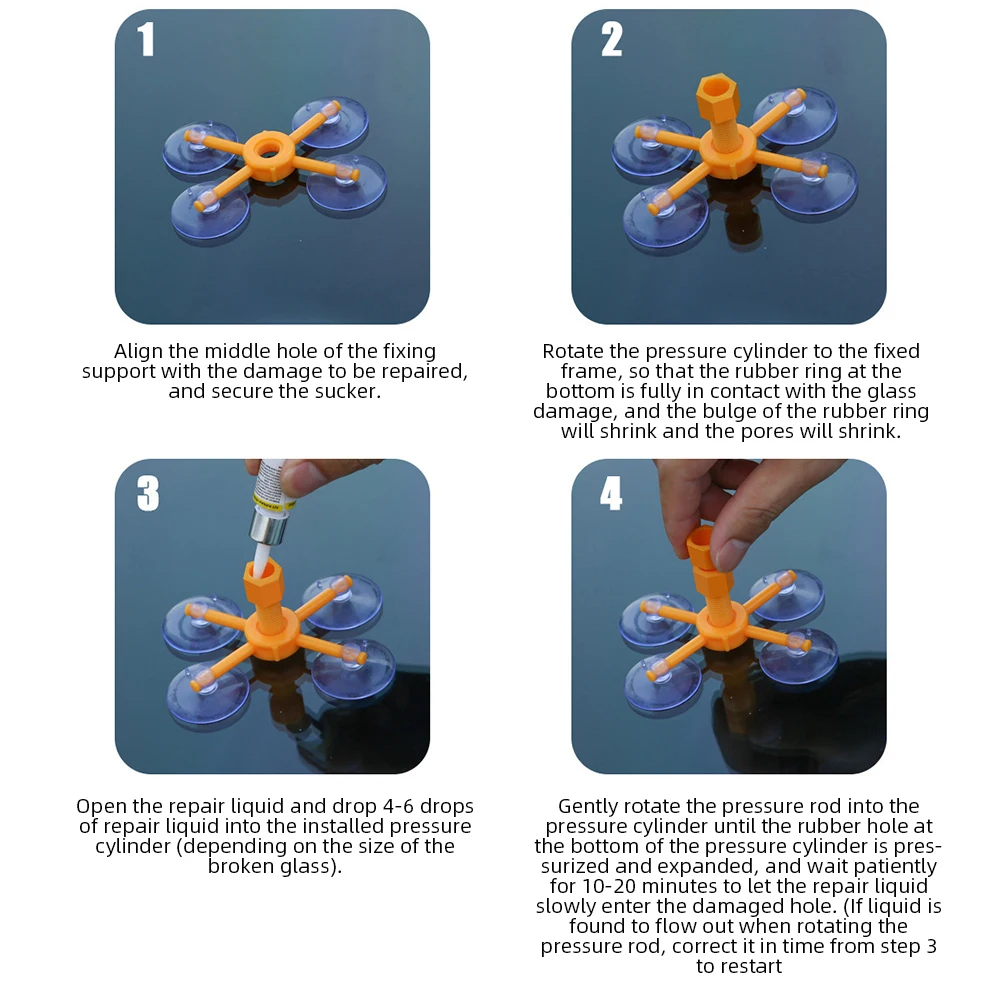 1

Align the middle hole of the fixing support with the damage to be repaired, and secure the sucker.

2

Rotate the pressure cylinder to the fixed frame, so that the rubber ring at the bottom is fully in contact with the glass damage, and the bulge of the rubber ring will shrink and the pores will shrink.

3

Open the repair liquid and drop 4-6 drops of repair liquid into the installed pressure cylinder (depending on the size of the broken glass).

4

Gently rotate the pressure rod into the pressure cylinder until the rubber hole at the bottom of the pressure cylinder is pressurized and expanded, and wait patiently for 10-20 minutes to let the repair liquid slowly enter the damaged hole. (If liquid is found to flow out when rotating the pressure rod, correct it in time from step 3 to restart