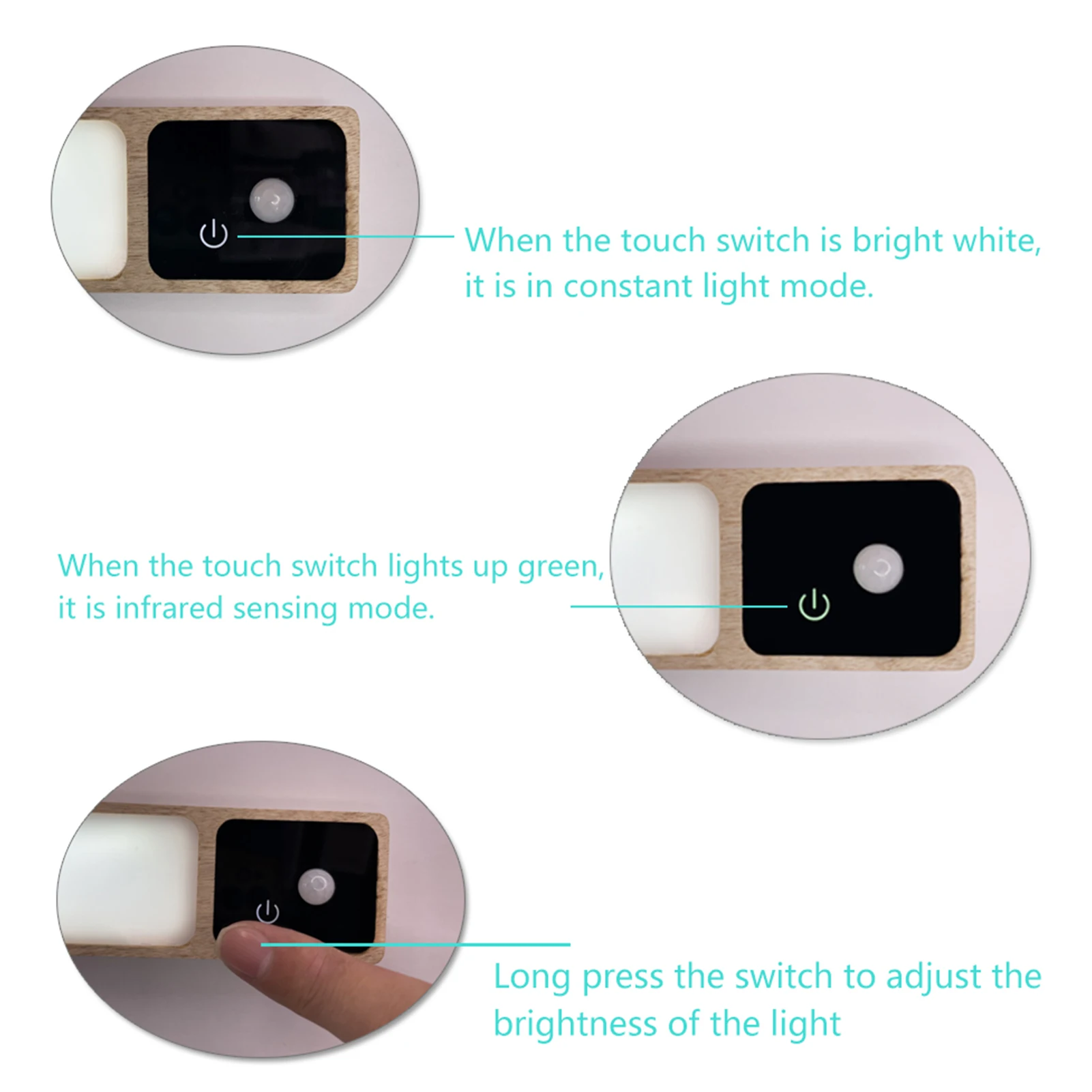 When the touch switch is bright white, it is in constant light mode.

When the touch switch lights up green, it is infrared sensing mode.

Long press the switch to adjust the brightness of the light