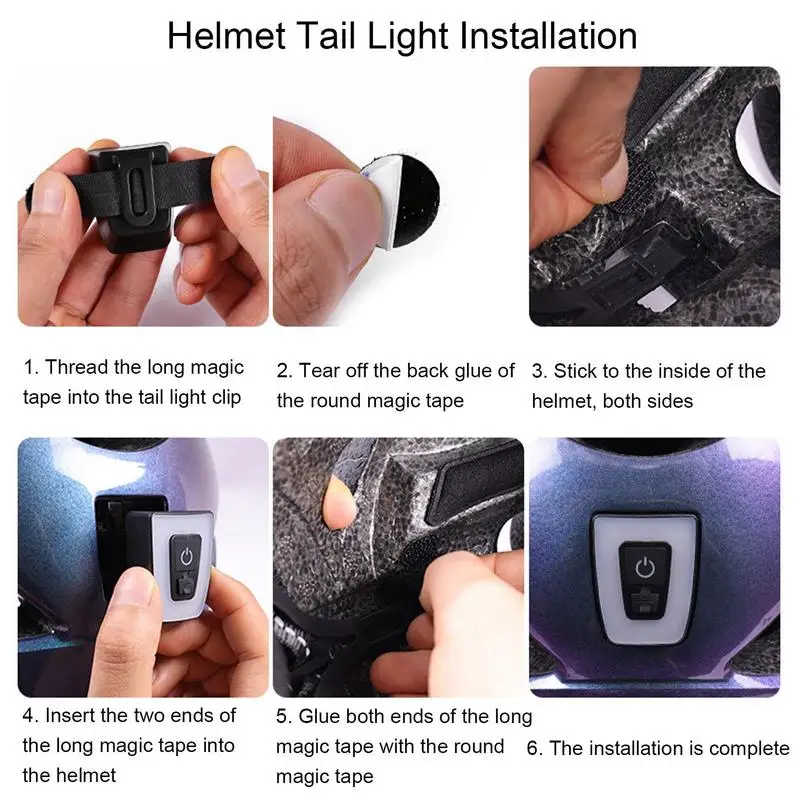 Helmet Tail Light Installation

1. Thread the long magic tape into the tail light clip

2. Tear off the back glue of the round magic tape

3. Stick to the inside of the helmet, both sides

4. Insert the two ends of the long magic tape into the helmet

5. Glue both ends of the long magic tape with the round magic tape

6. The installation is complete