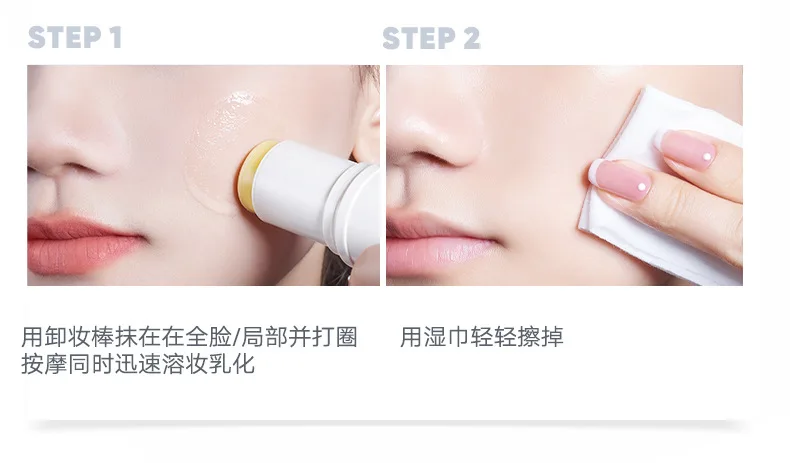 STEP 1

用卸妆棒抹在在全脸/局部并打圈按摩同时迅速溶妆乳化

STEP 2

用湿巾轻轻擦掉