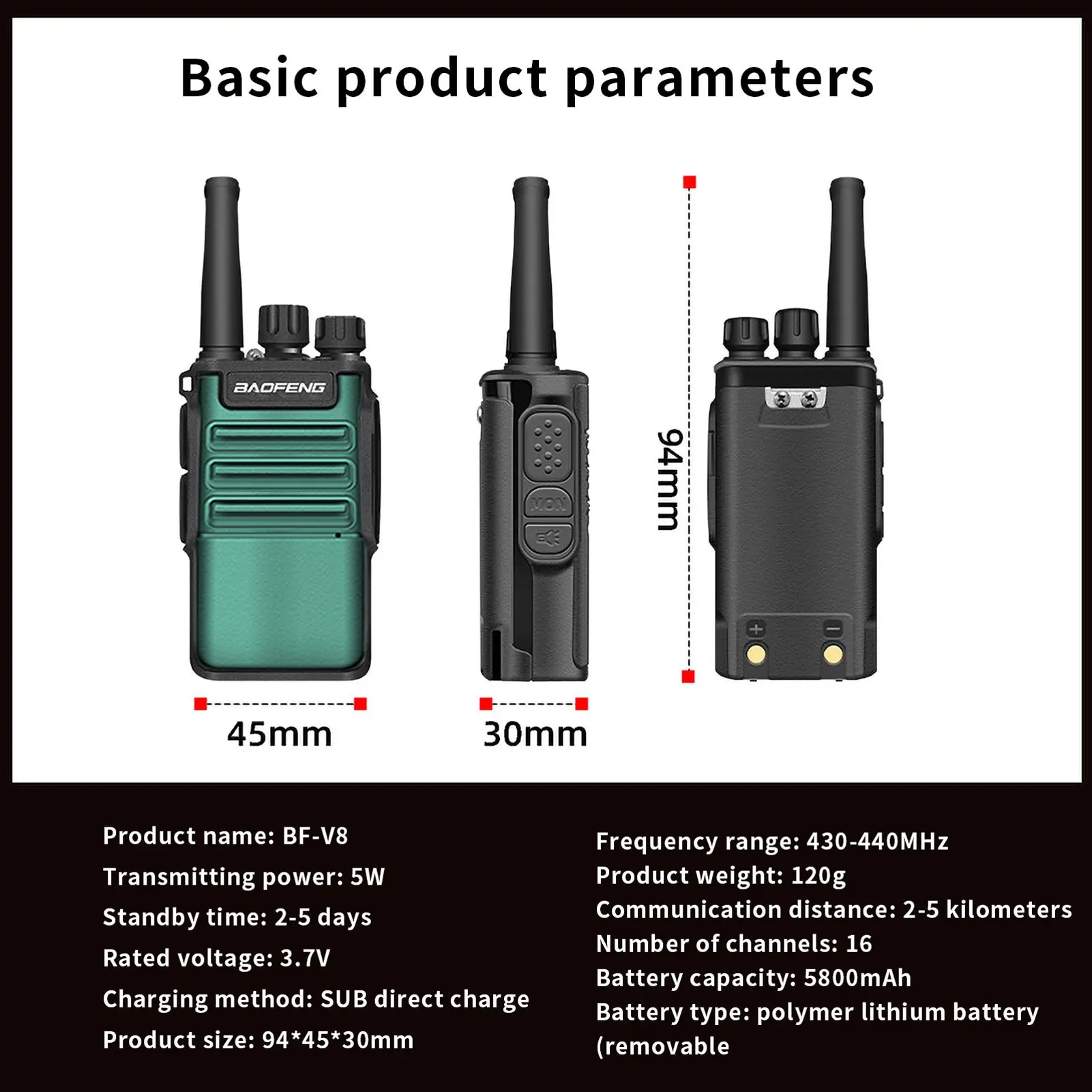 Basic product parameters

BAOFENG

MON

94mm

45mm

30mm

Product name: BF-V8
Transmitting power: 5W
Standby time: 2-5 days
Rated voltage: 3.7V
Charging method: SUB direct charge
Product size: 94*45*30mm

Frequency range: 430-440MHz
Product weight: 120g
Communication distance: 2-5 kilometers
Number of channels: 16
Battery capacity: 5800mAh
Battery type: polymer lithium battery (removable