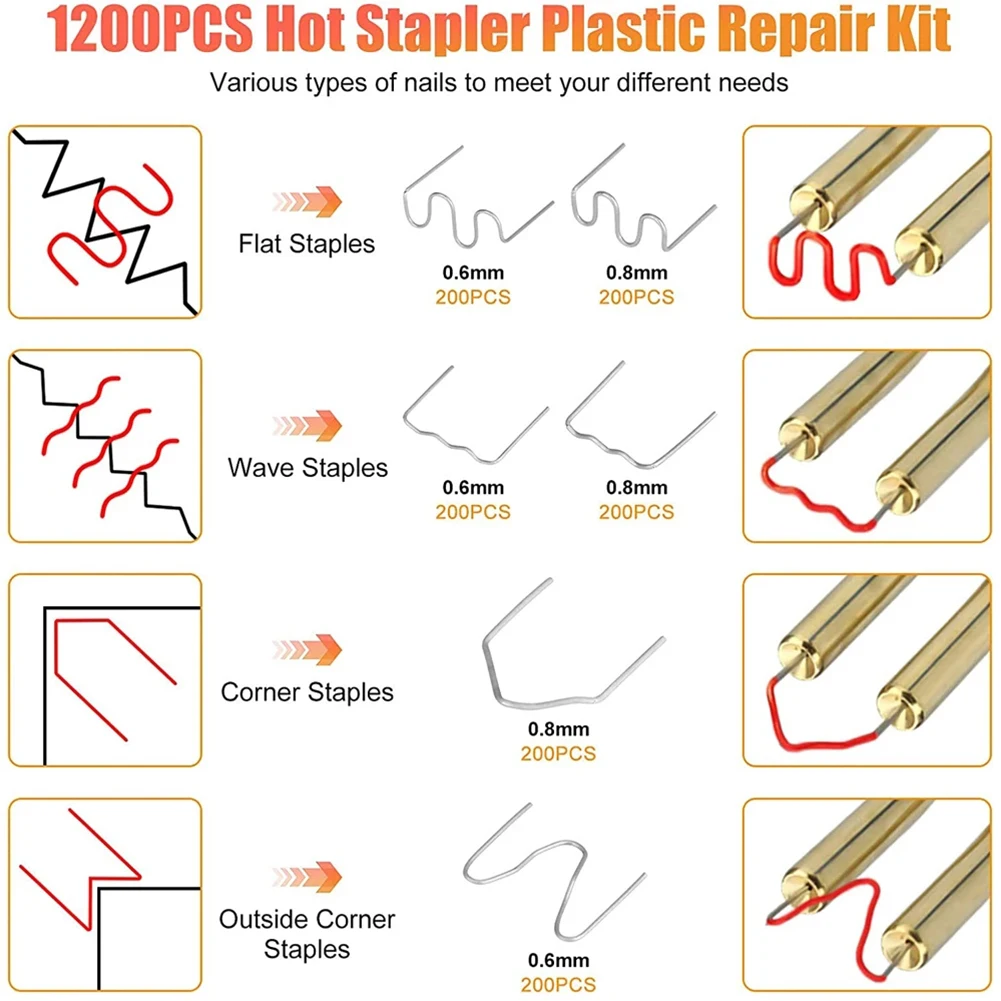 1200PCS Hot Stapler Plastic Repair Kit

Various types of nails to meet your different needs

Flat Staples

0.6mm
200PCS

0.8mm
200PCS

Wave Staples

0.6mm
200PCS

0.8mm
200PCS

Corner Staples

0.8mm
200PCS

Outside Corner Staples

0.6mm
200PCS