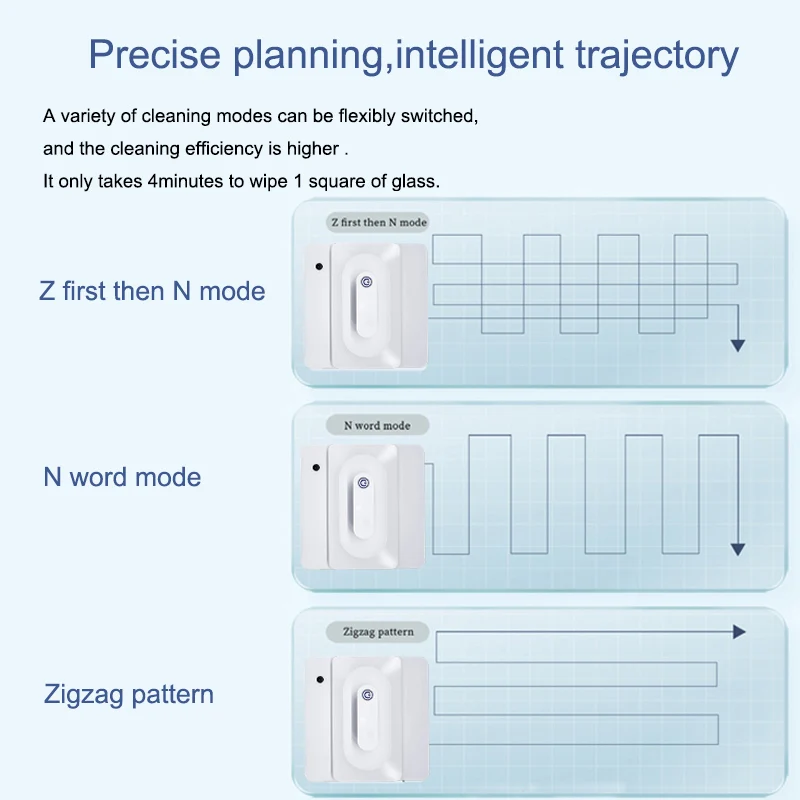 Precise planning,intelligent trajectory

A variety of cleaning modes can be flexibly switched,
and the cleaning efficiency is higher .
It only takes 4minutes to wipe 1 square of glass.

Z first then N mode

Z first then N mode

N word mode

N word mode

Zigzag pattern

Zigzag pattern