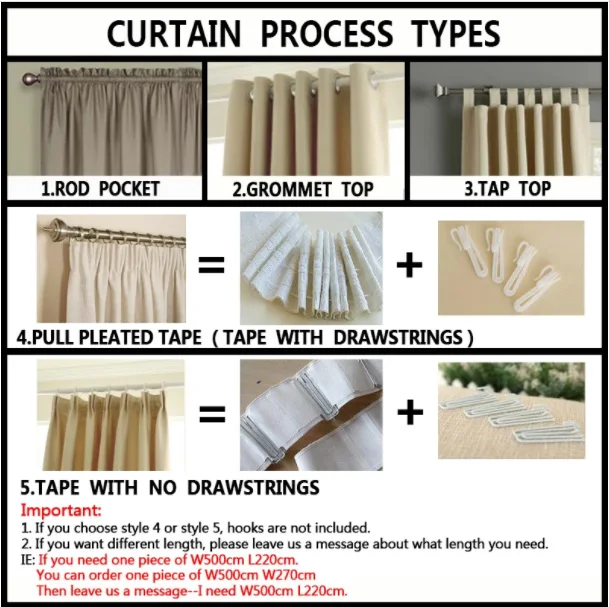 CURTAIN PROCESS TYPES

1.ROD POCKET

2.GROMMET TOP

3.TAP TOP

=

+

4.PULL PLEATED TAPE ( TAPE WITH DRAWSTRINGS )

=

+

5.TAPE WITH NO DRAWSTRINGS

Important:
1. If you choose style 4 or style 5, hooks are not included.
2. If you want different length, please leave us a message about what length you need.
IE: If you need one piece of W500cm L220cm.
You can order one piece of W500cm W270cm
Then leave us a message--I need W500cm L220cm.