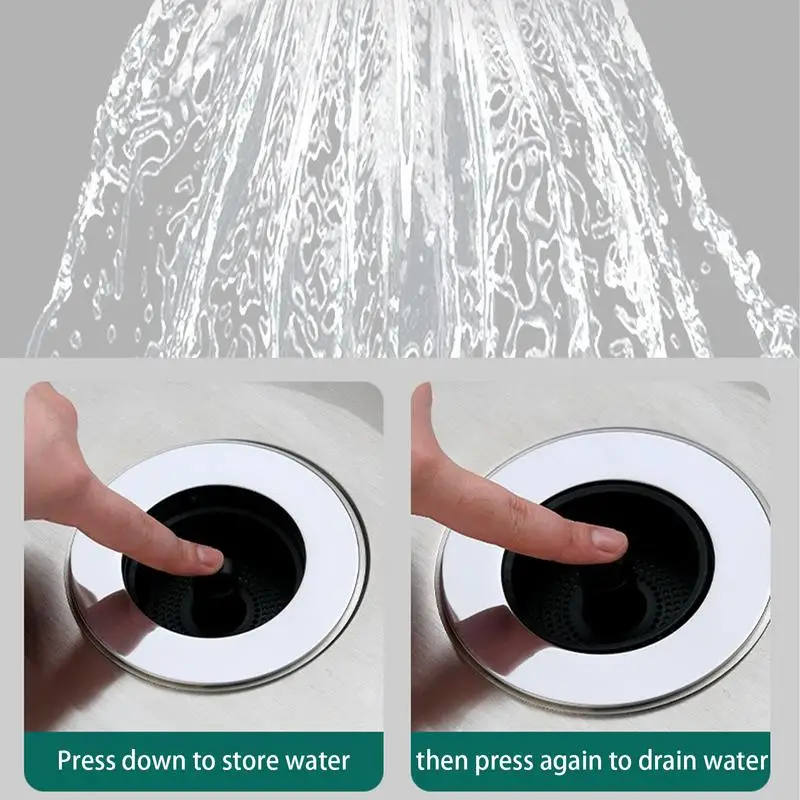 Press down to store water

then press again to drain water