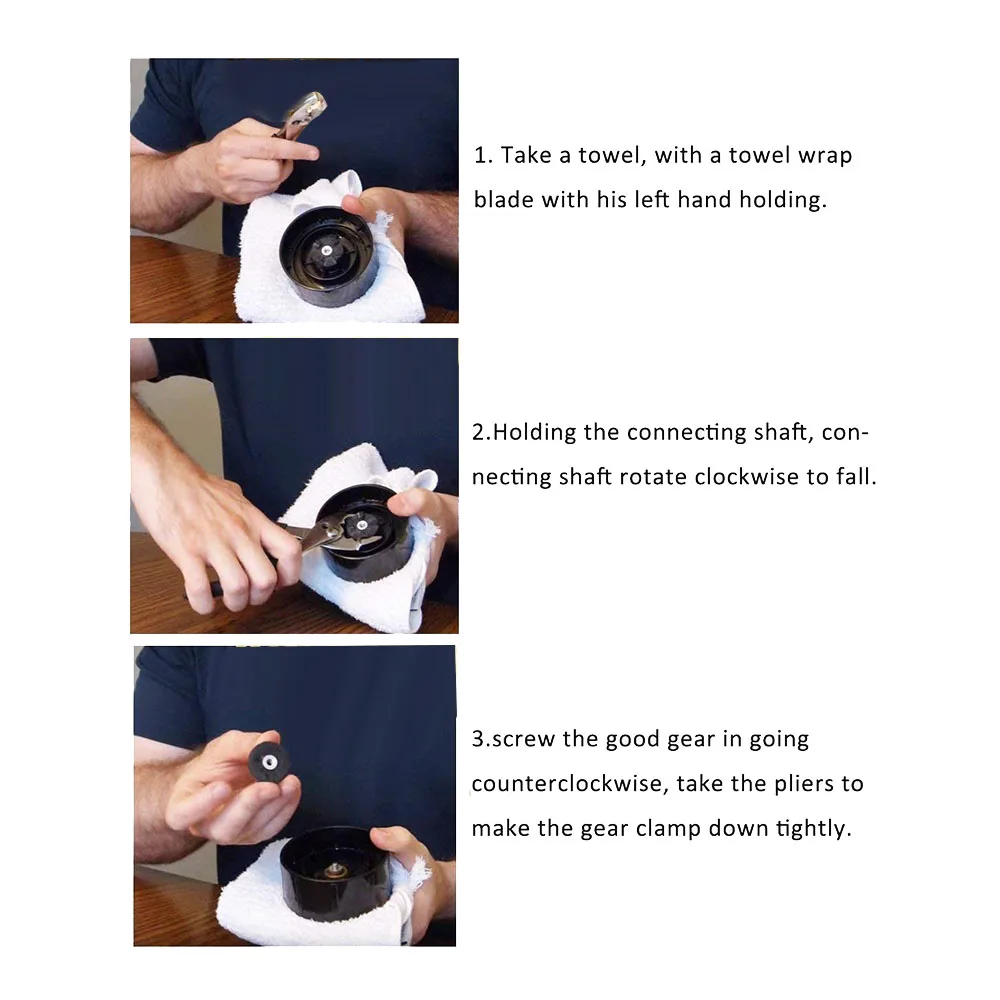 1. Take a towel, with a towel wrap blade with his left hand holding.

2.Holding the connecting shaft, connecting shaft rotate clockwise to fall.

3.screw the good gear in going counterclockwise, take the pliers to make the gear clamp down tightly.