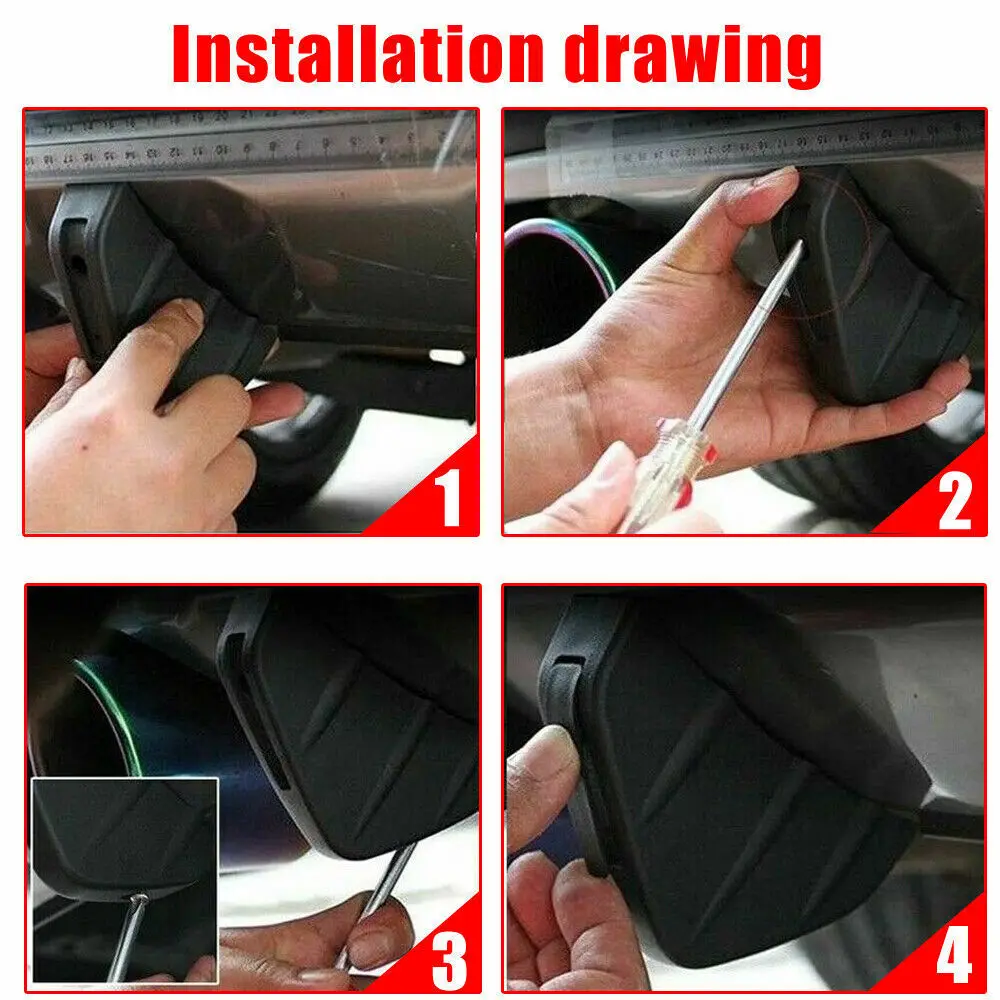 Installation drawing

1

2

3

4