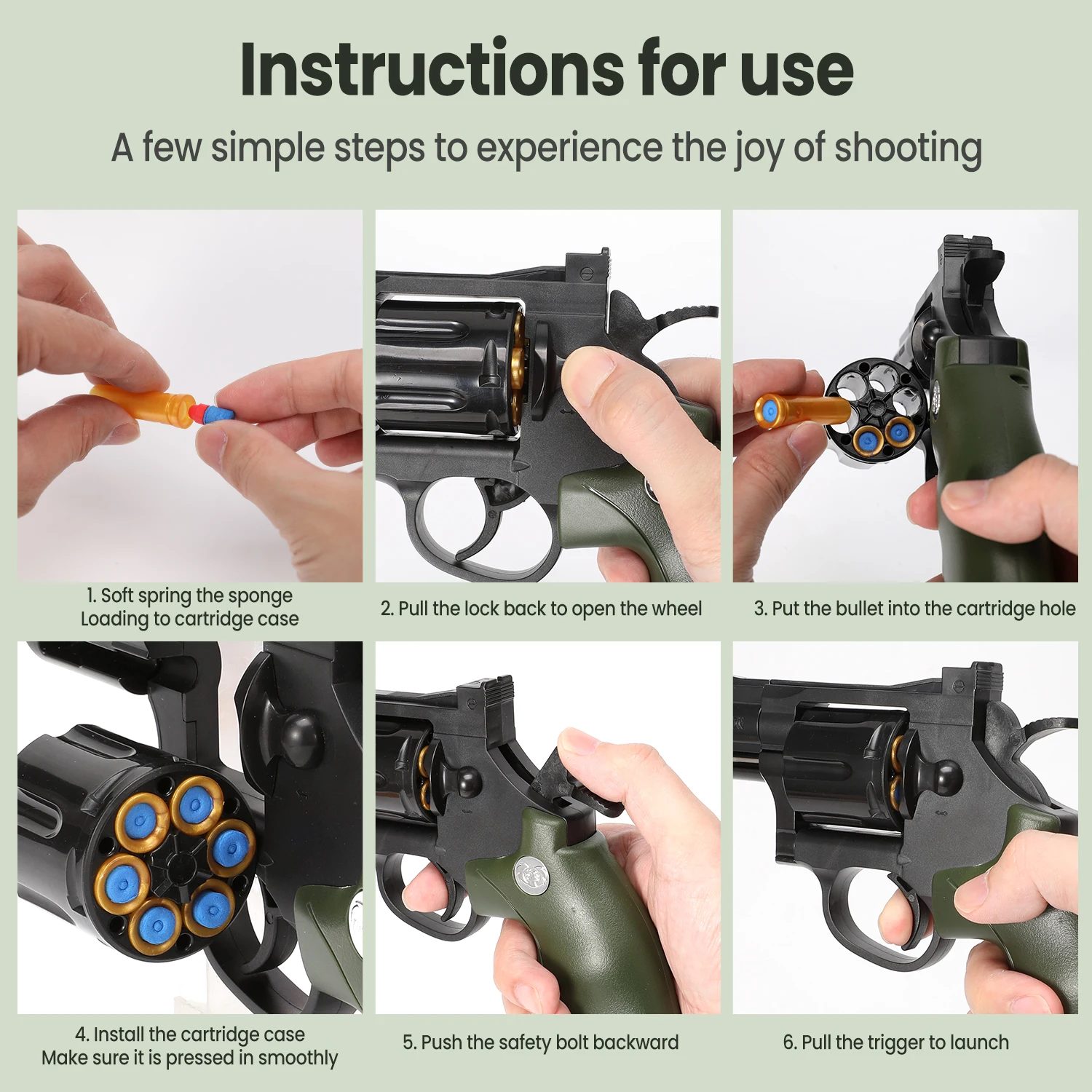 Instructions for use

A few simple steps to experience the joy of shooting

1. Soft spring the sponge
Loading to cartridge case

2. Pull the lock back to open the wheel

3. Put the bullet into the cartridge hole

4. Install the cartridge case
Make sure it is pressed in smoothly

5. Push the safety bolt backward

6. Pull the trigger to launch