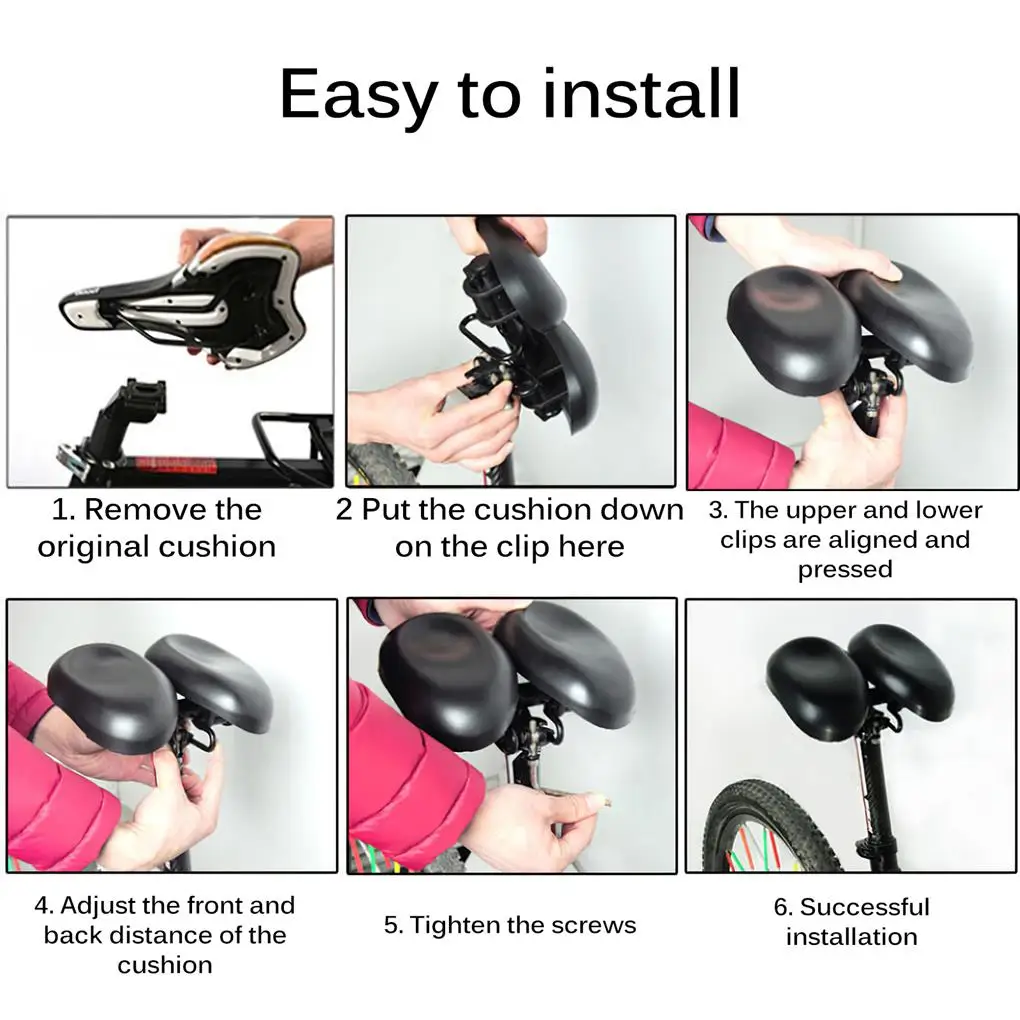 Easy to install

1. Remove the original cushion

2 Put the cushion down on the clip here

3. The upper and lower clips are aligned and pressed

4. Adjust the front and back distance of the cushion

5. Tighten the screws

6. Successful installation