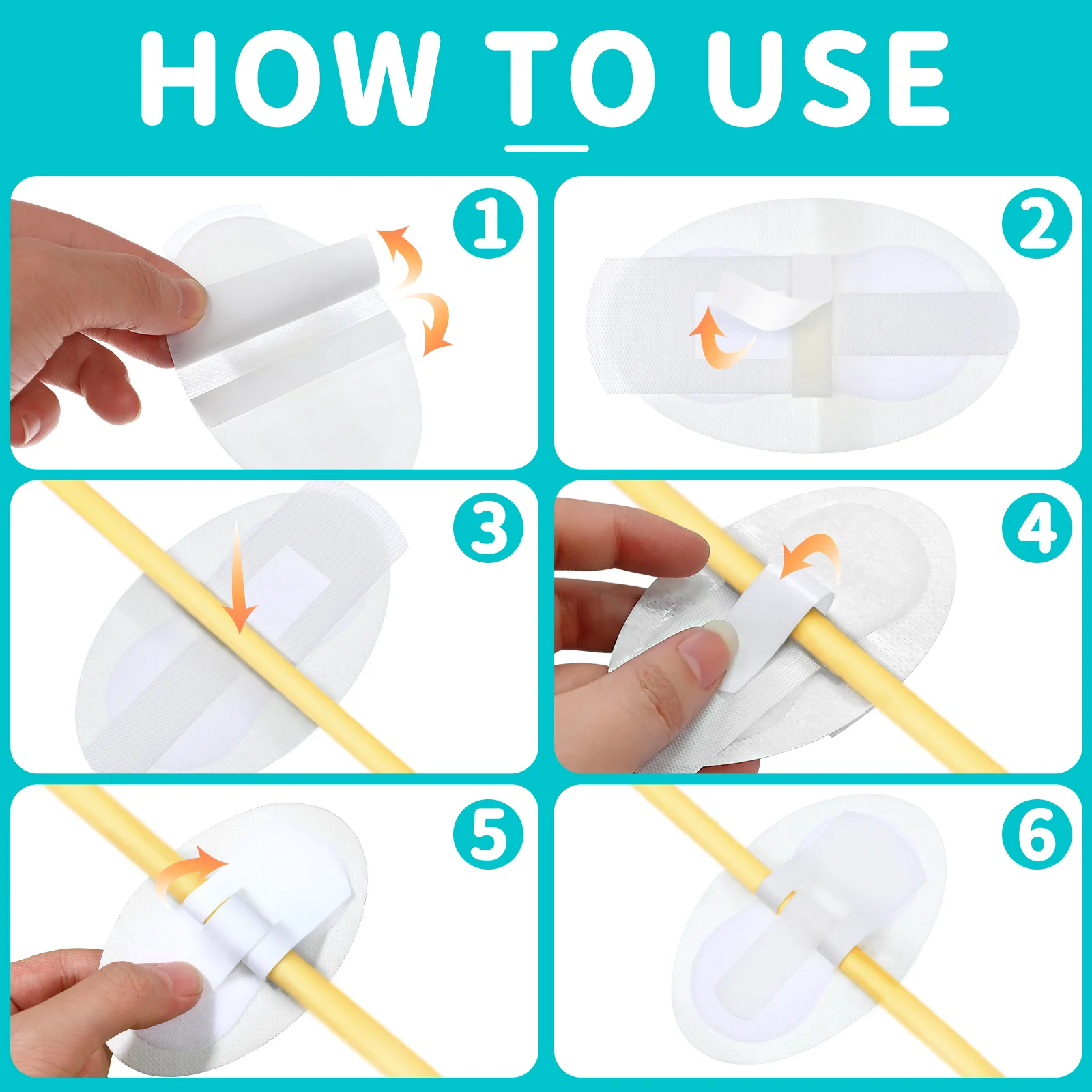 HOW TO USE

1

2

3

4

5

6