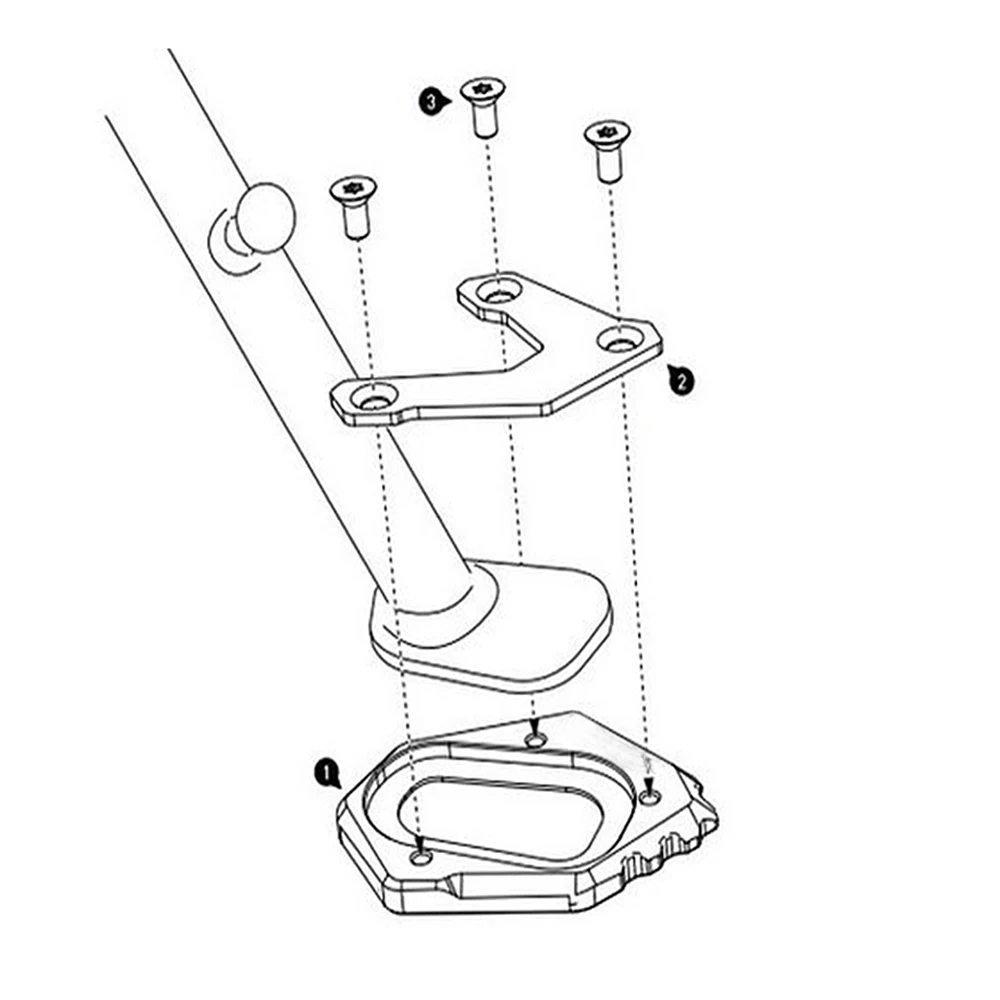 3
2
1