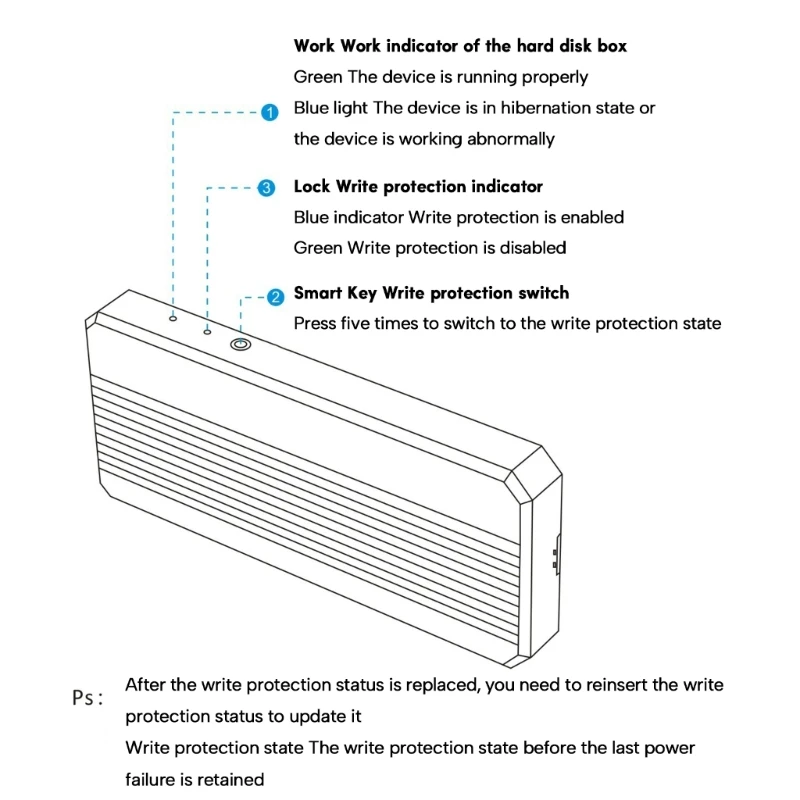 Work Work indicator of the hard disk box
Green The device is running properly
1 Blue light The device is in hibernation state or the device is working abnormally

3 Lock Write protection indicator
Blue indicator Write protection is enabled
Green Write protection is disabled

2 Smart Key Write protection switch
Press five times to switch to the write protection state

Ps: After the write protection status is replaced, you need to reinsert the write protection status to update it
Write protection state The write protection state before the last power failure is retained