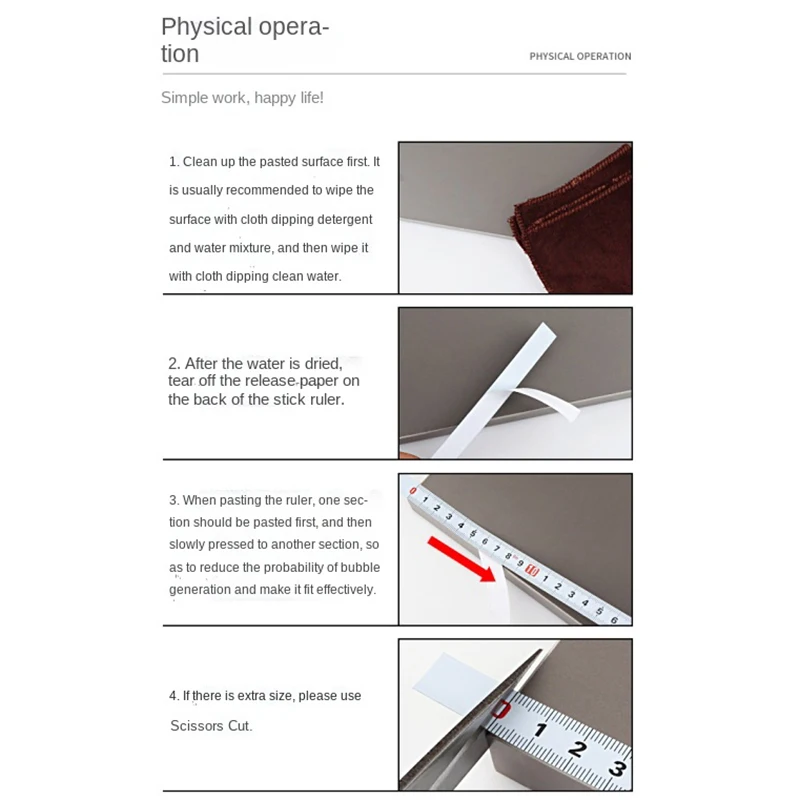 Physical operation

PHYSICAL OPERATION

Simple work, happy life!

1. Clean up the pasted surface first. It is usually recommended to wipe the surface with cloth dipping detergent and water mixture, and then wipe it with cloth dipping clean water.

2. After the water is dried, tear off the release paper on the back of the stick ruler.

3. When pasting the ruler, one section should be pasted first, and then slowly pressed to another section, so as to reduce the probability of bubble generation and make it fit effectively.

0 1 2 3 4 5 6 7 8 9 10 1 2 3 4 5 6

4. If there is extra size, please use Scissors Cut.

0 1 2 3