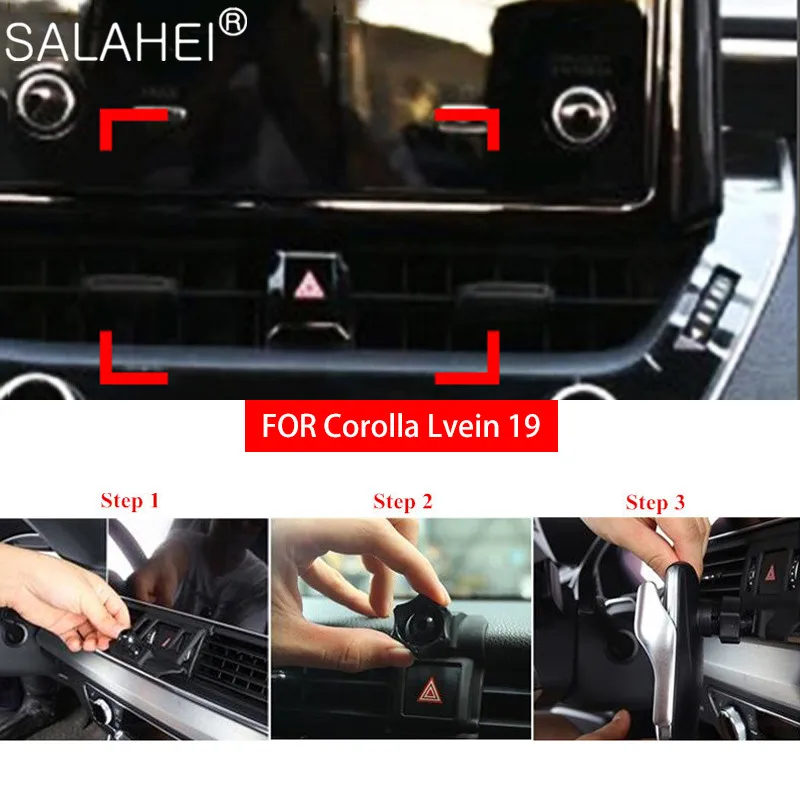 SALAHEI®

FOR Corolla Lvein 19

Step 1

Step 2

Step 3