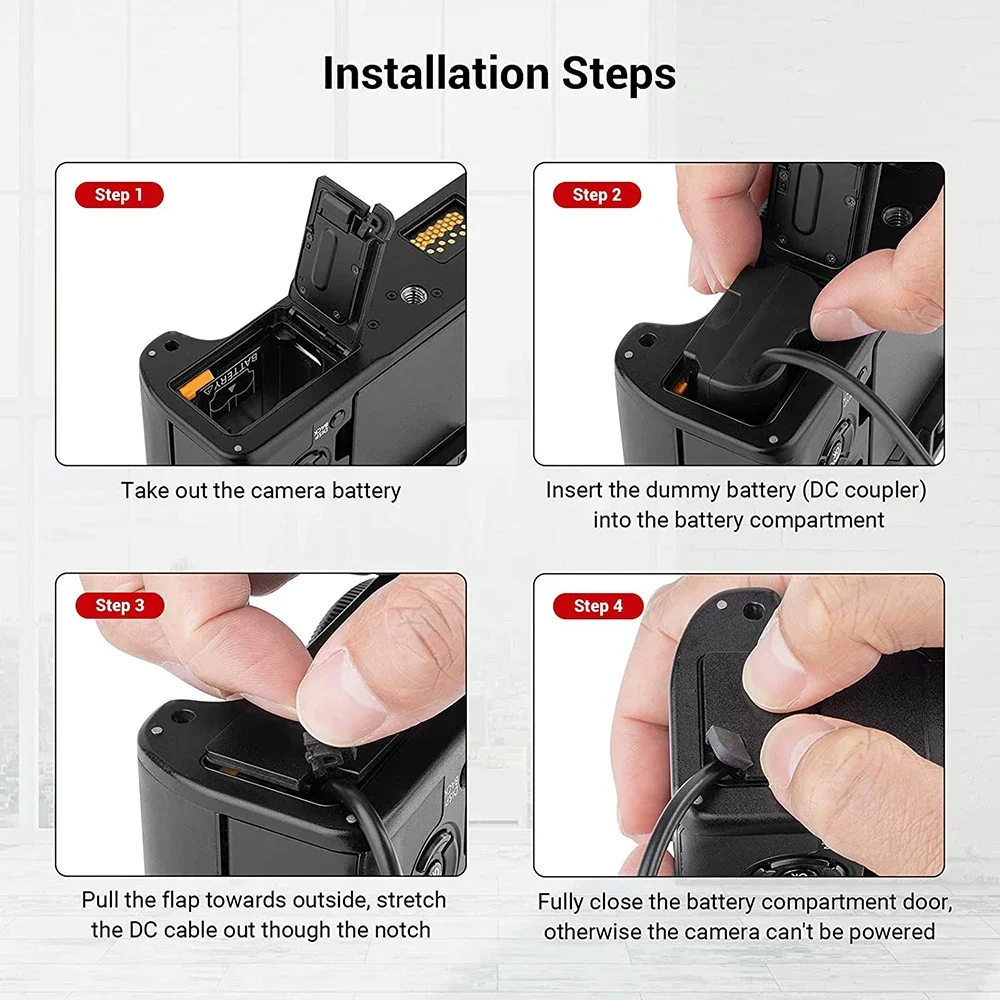 Installation Steps

Step 1

BATTERY

Take out the camera battery

Step 2

Insert the dummy battery (DC coupler) into the battery compartment

Step 3

Pull the flap towards outside, stretch the DC cable out though the notch

Step 4

Fully close the battery compartment door, otherwise the camera can't be powered