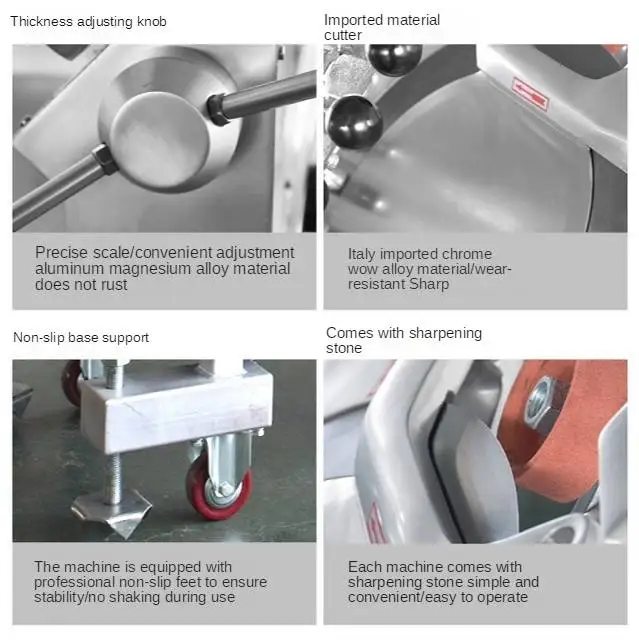 Thickness adjusting knob

Precise scale/convenient adjustment aluminum magnesium alloy material does not rust

Imported material cutter

Italy imported chrome wow alloy material/wear-resistant Sharp

Non-slip base support

The machine is equipped with professional non-slip feet to ensure stability/no shaking during use

Comes with sharpening stone

Each machine comes with sharpening stone simple and convenient/easy to operate