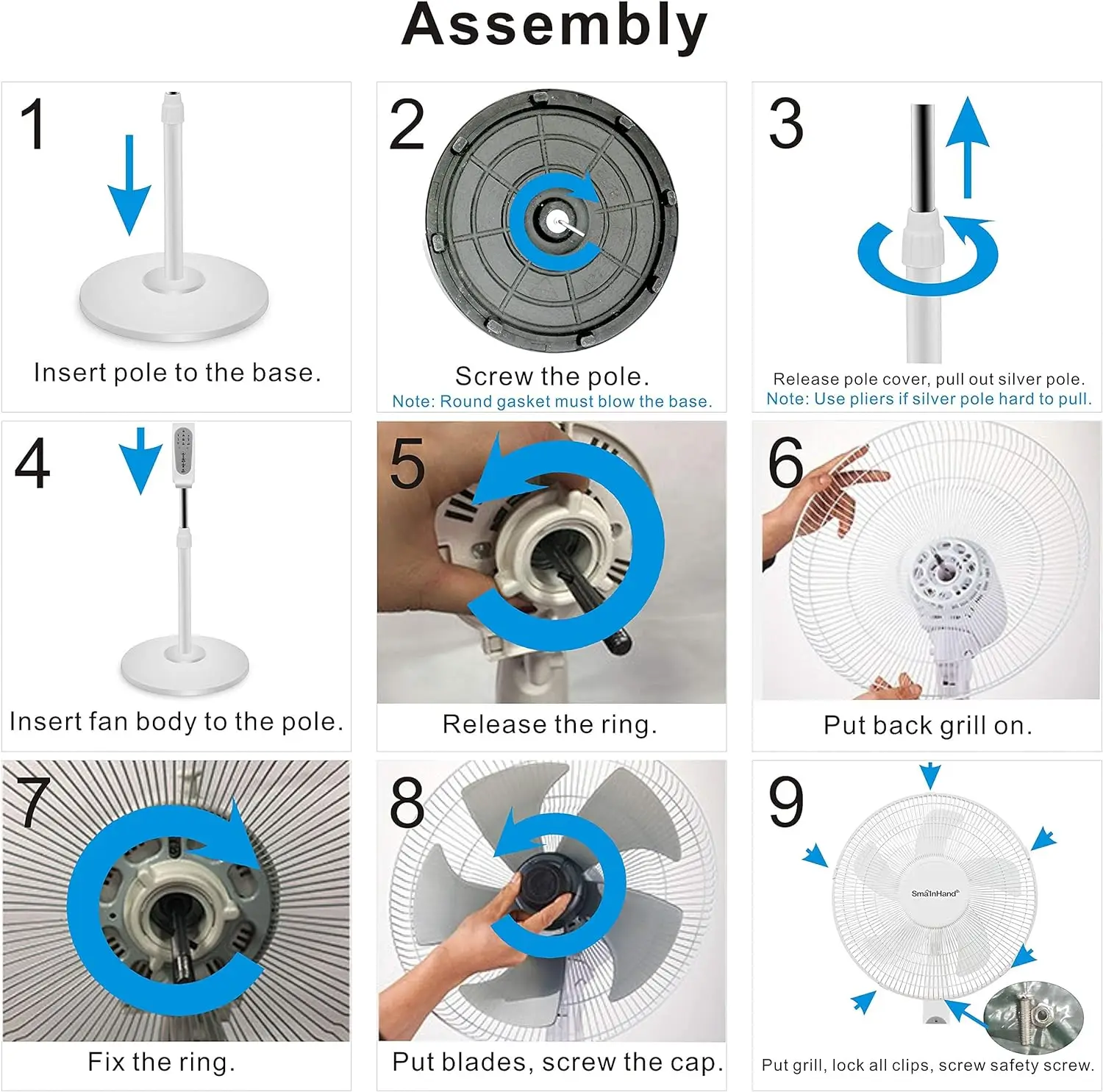 Assembly

1

Insert pole to the base.

2

Screw the pole.

Note: Round gasket must blow the base.

3

Release pole cover, pull out silver pole.

Note: Use pliers if silver pole hard to pull.

4

Insert fan body to the pole.

5

Release the ring.

6

Put back grill on.

7

Fix the ring.

8

Put blades, screw the cap.

9

SmaInHand

Put grill, lock all clips, screw safety screw.