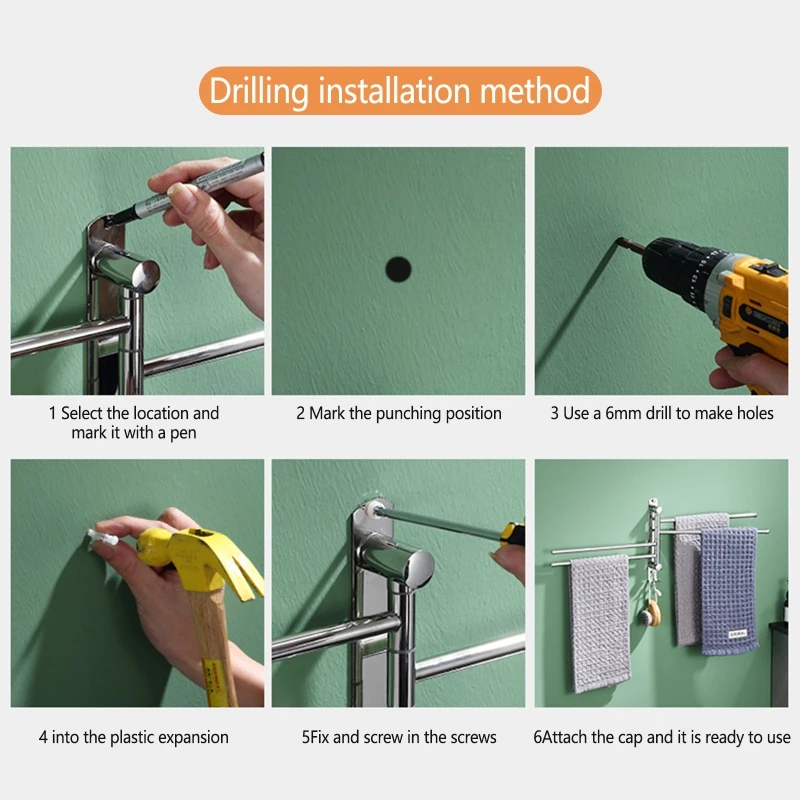 Drilling installation method

1 Select the location and mark it with a pen

2 Mark the punching position

3 Use a 6mm drill to make holes

4 into the plastic expansion

5Fix and screw in the screws

6Attach the cap and it is ready to use