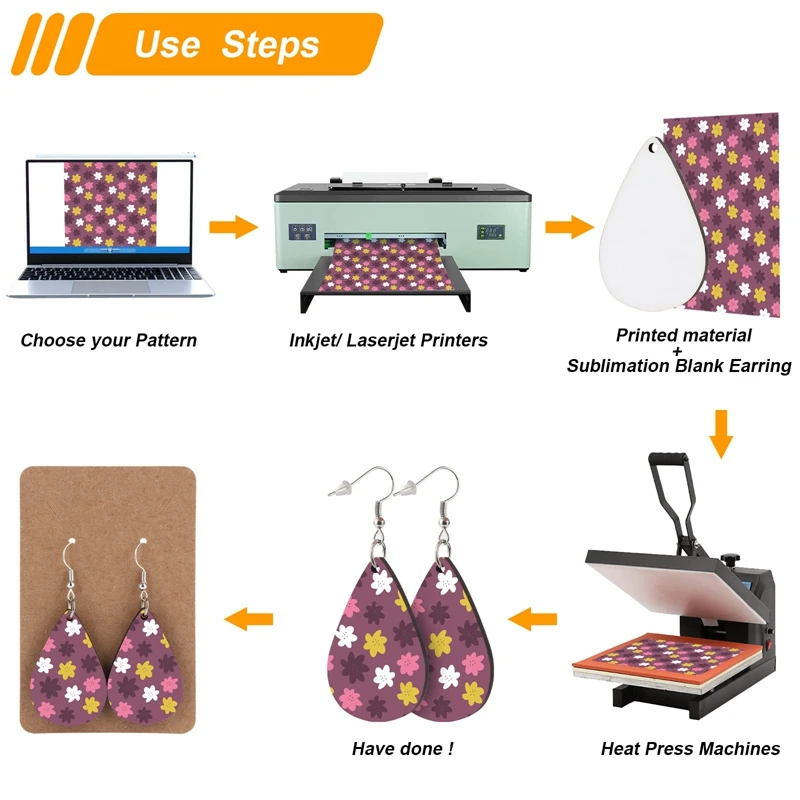 Use Steps

Choose your Pattern

Inkjet/ Laserjet Printers

Printed material
+
Sublimation Blank Earring

Heat Press Machines

Have done !