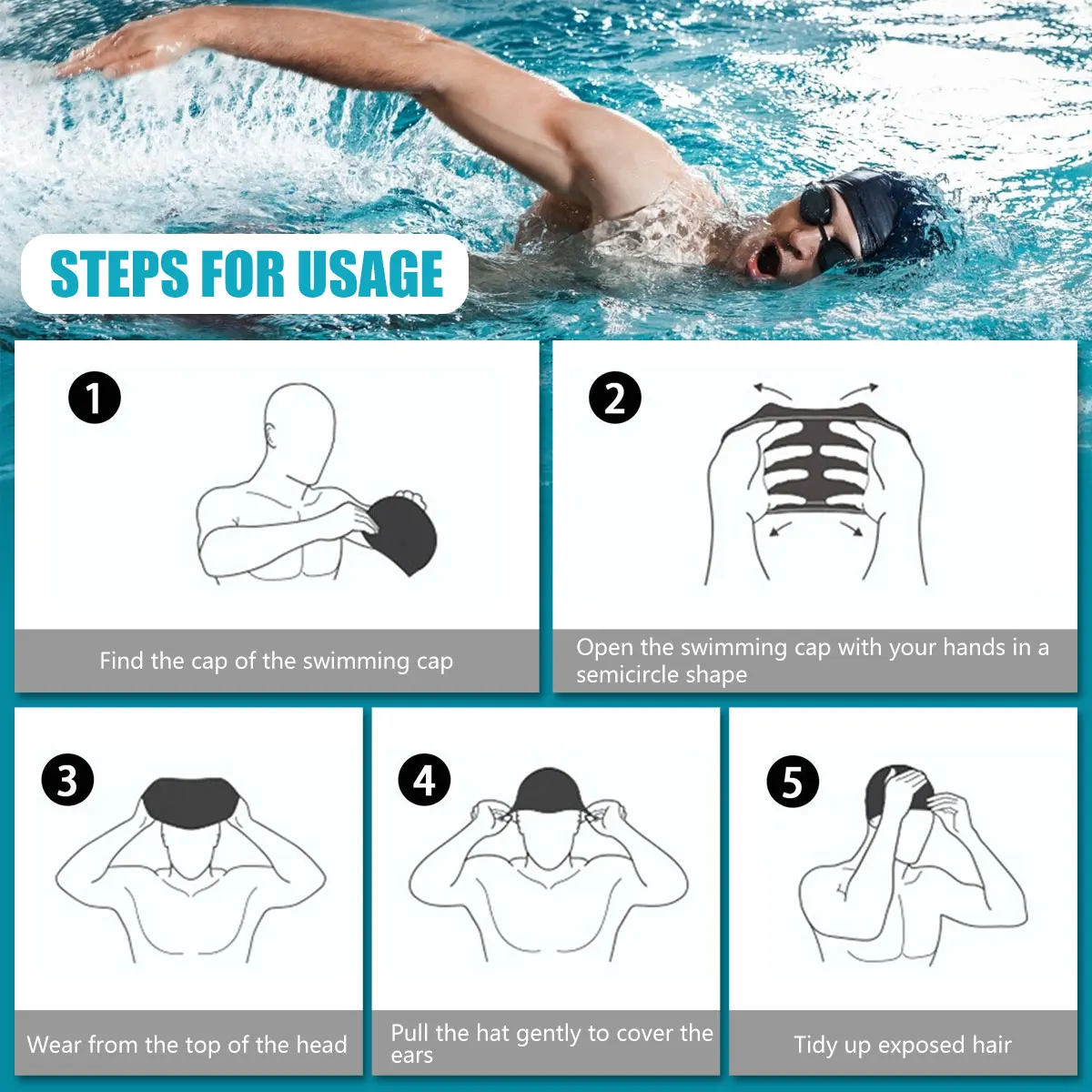 STEPS FOR USAGE

1

Find the cap of the swimming cap

2

Open the swimming cap with your hands in a semicircle shape

3

Wear from the top of the head

4

Pull the hat gently to cover the ears

5

Tidy up exposed hair