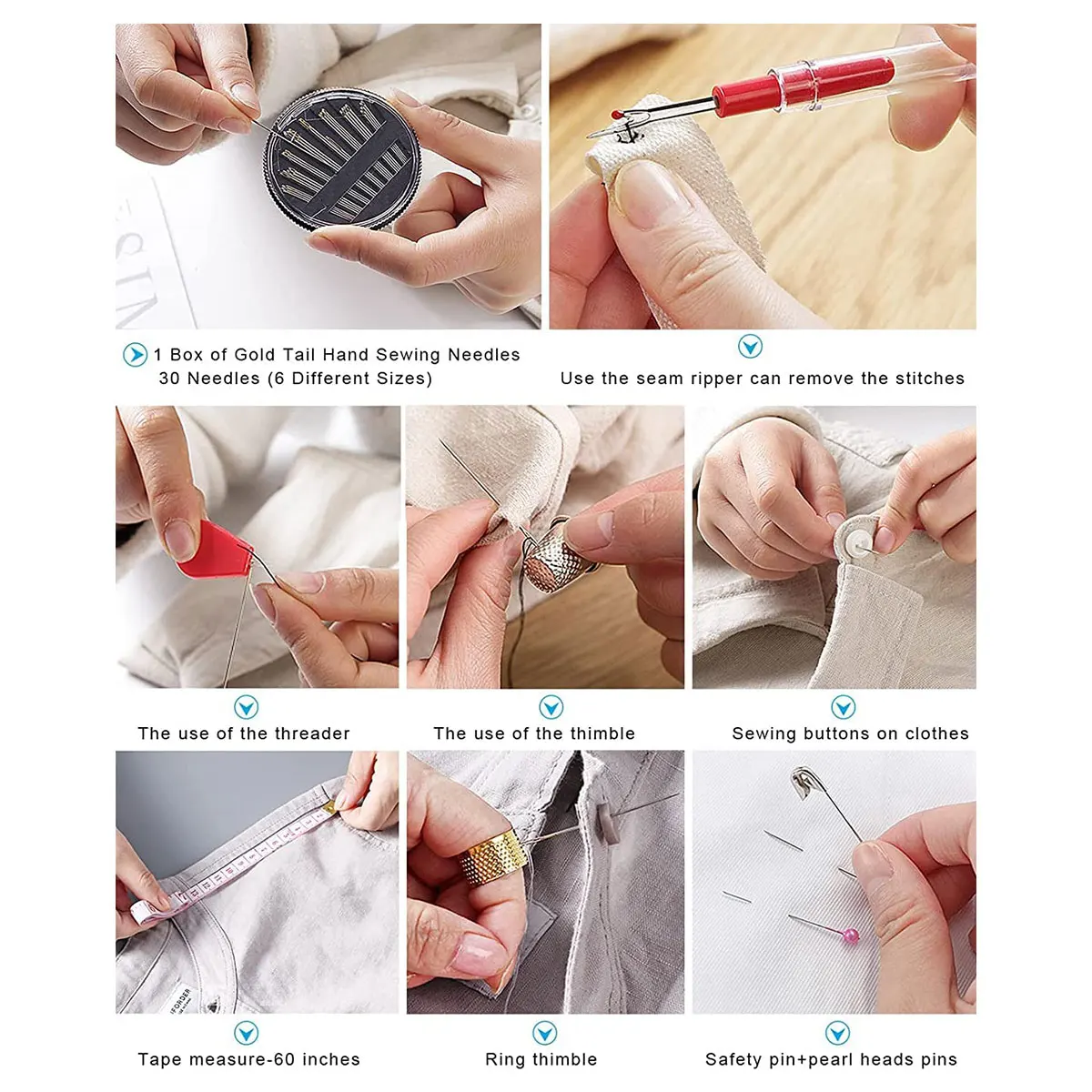 1 Box of Gold Tail Hand Sewing Needles
30 Needles (6 Different Sizes)

Use the seam ripper can remove the stitches

The use of the threader

The use of the thimble

Sewing buttons on clothes

Tape measure-60 inches

Ring thimble

Safety pin+pearl heads pins