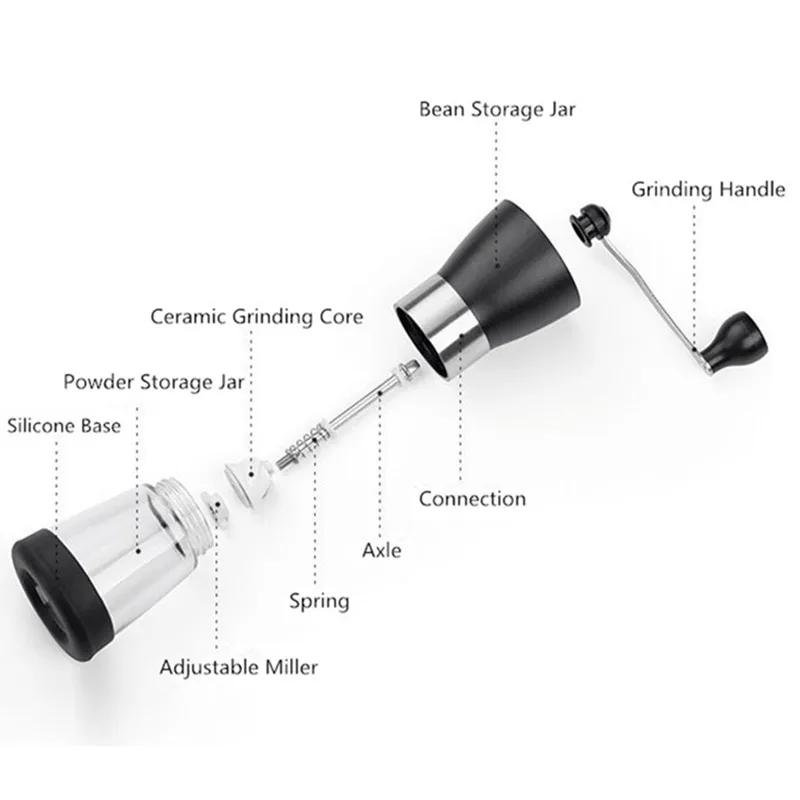 Bean Storage Jar

Grinding Handle

Ceramic Grinding Core

Powder Storage Jar

Silicone Base

Connection

Axle

Spring

Adjustable Miller