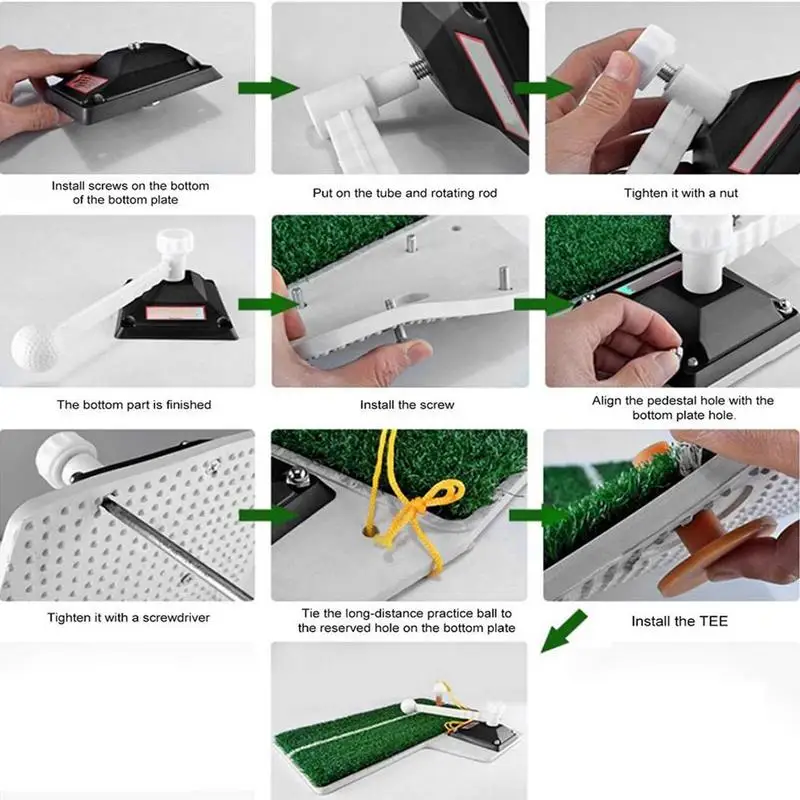 Install screws on the bottom of the bottom plate

Put on the tube and rotating rod

Tighten it with a nut

The bottom part is finished

Install the screw

Align the pedestal hole with the bottom plate hole.

Tighten it with a screwdriver

Tie the long-distance practice ball to the reserved hole on the bottom plate

Install the TEE