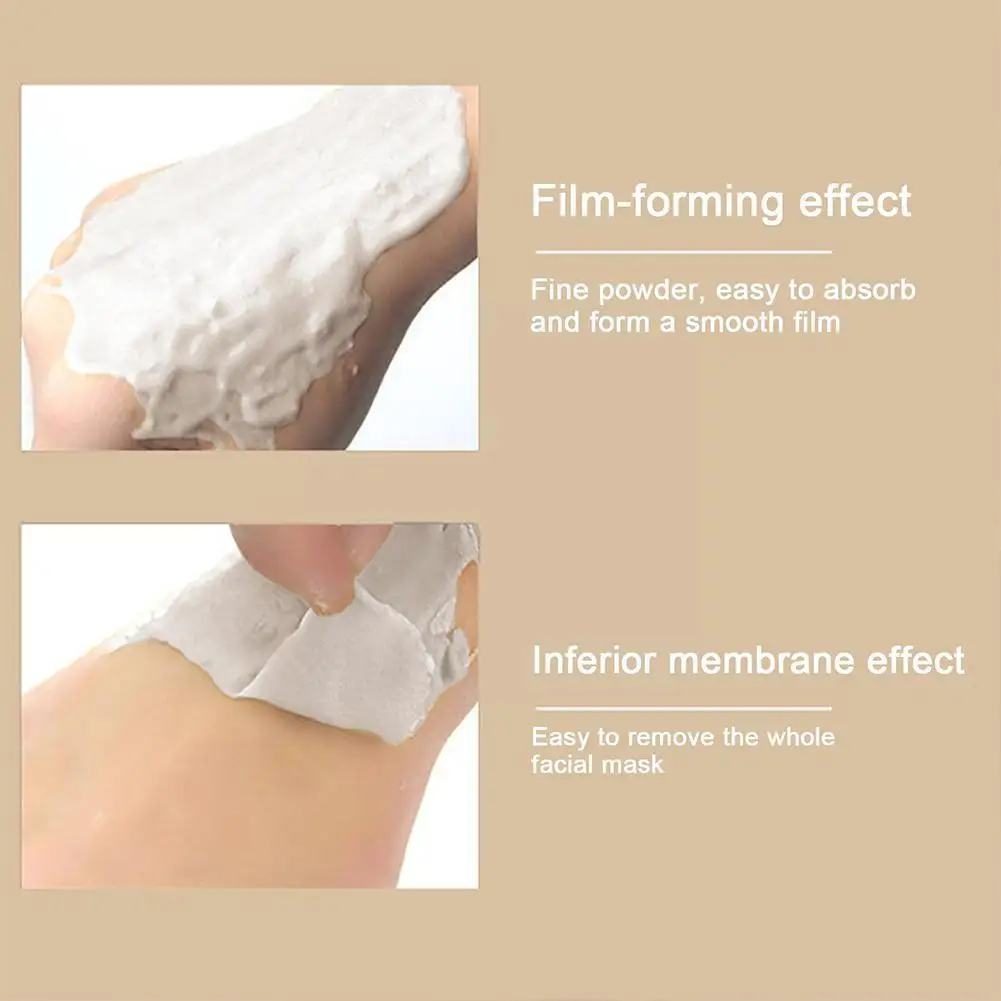 Film-forming effect

Fine powder, easy to absorb and form a smooth film

Inferior membrane effect

Easy to remove the whole facial mask