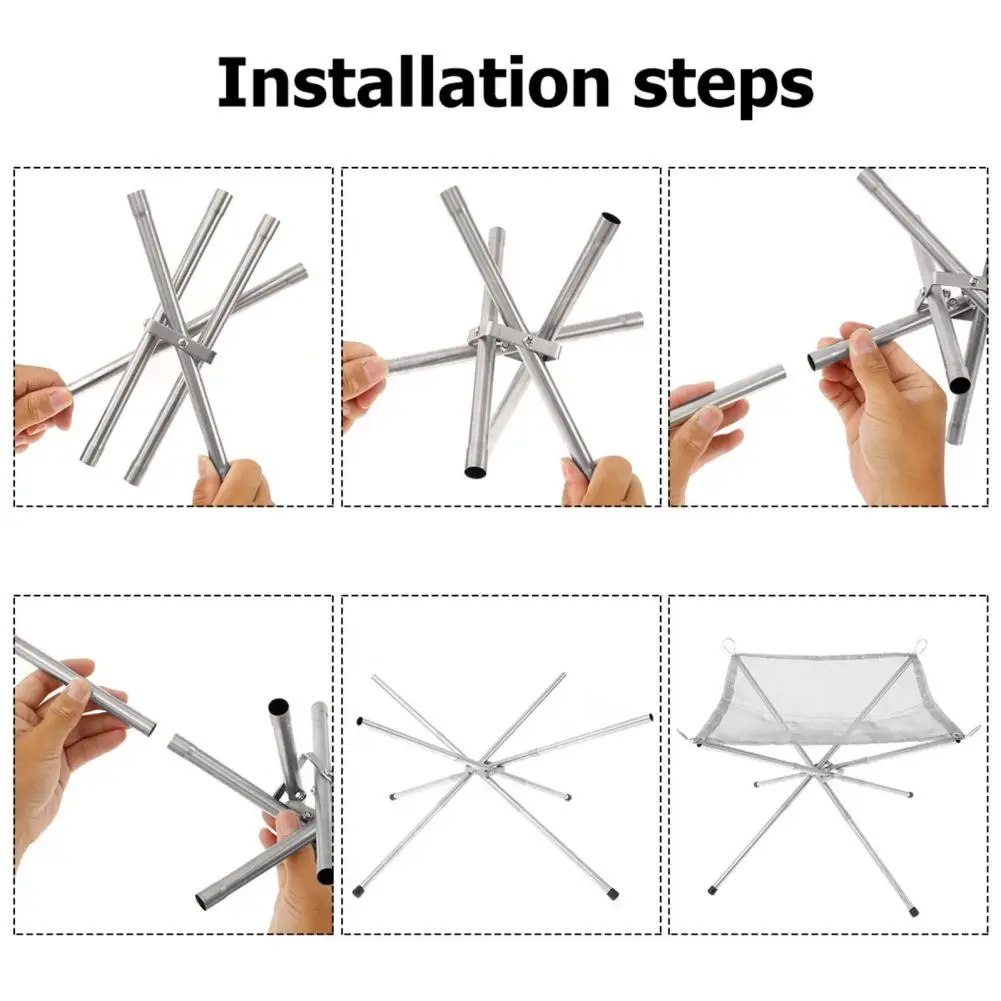 Installation steps