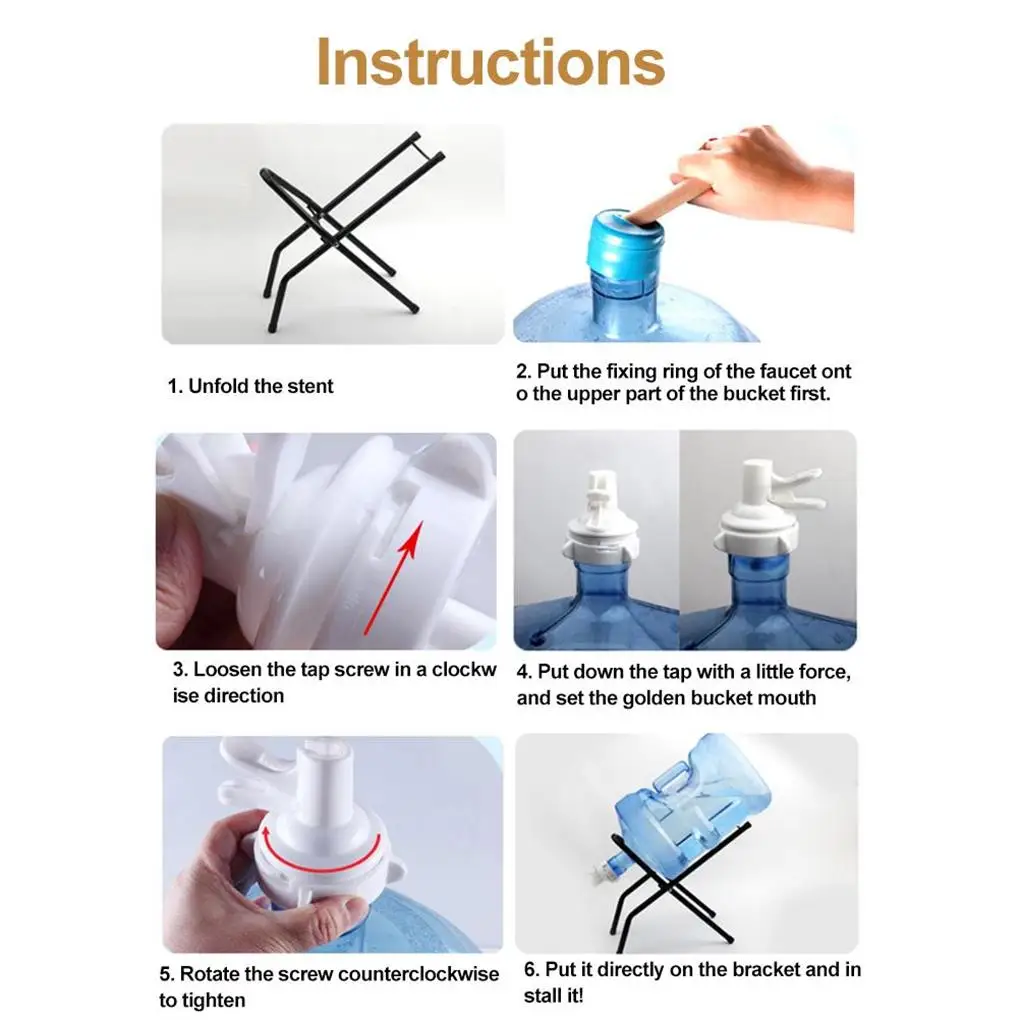 Instructions

1. Unfold the stent

2. Put the fixing ring of the faucet ont o the upper part of the bucket first.

3. Loosen the tap screw in a clockw ise direction

4. Put down the tap with a little force, and set the golden bucket mouth

5. Rotate the screw counterclockwise to tighten

6. Put it directly on the bracket and in stall it!