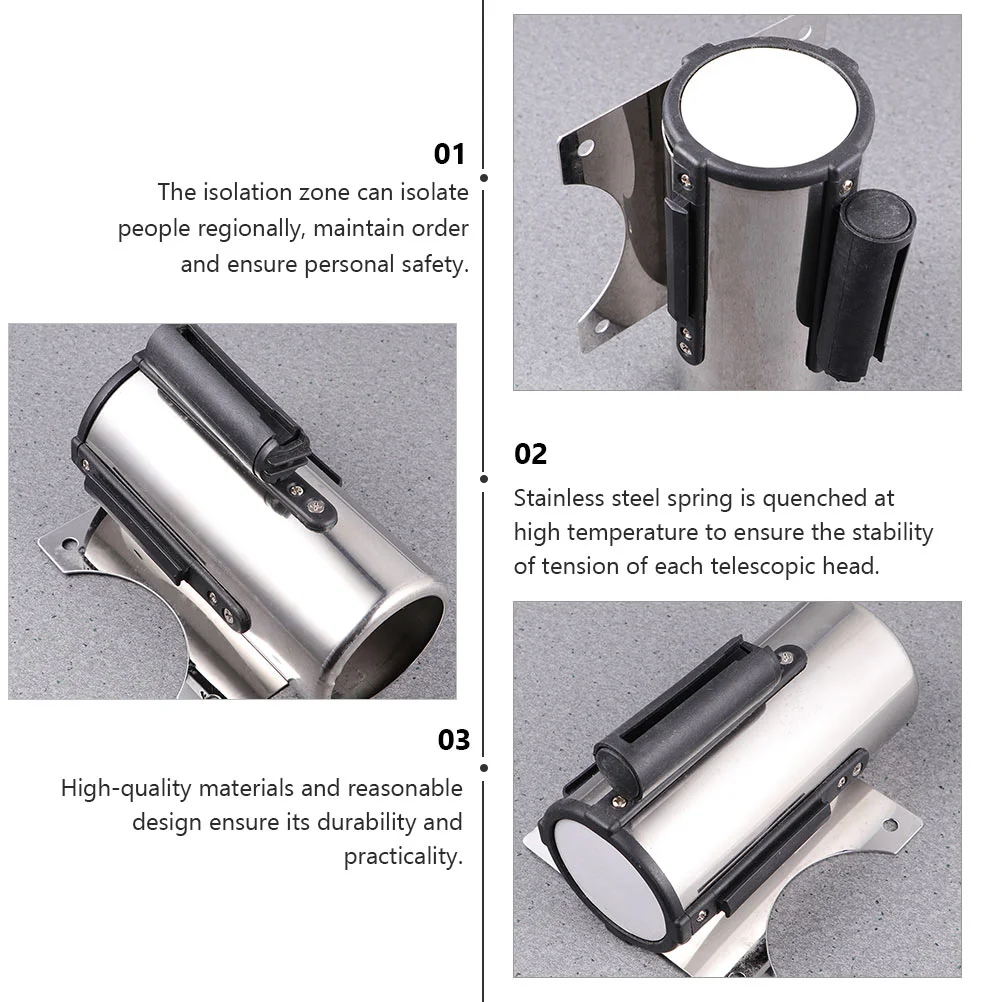 01

The isolation zone can isolate people regionally, maintain order and ensure personal safety.

02

Stainless steel spring is quenched at high temperature to ensure the stability of tension of each telescopic head.

03

High-quality materials and reasonable design ensure its durability and practicality.