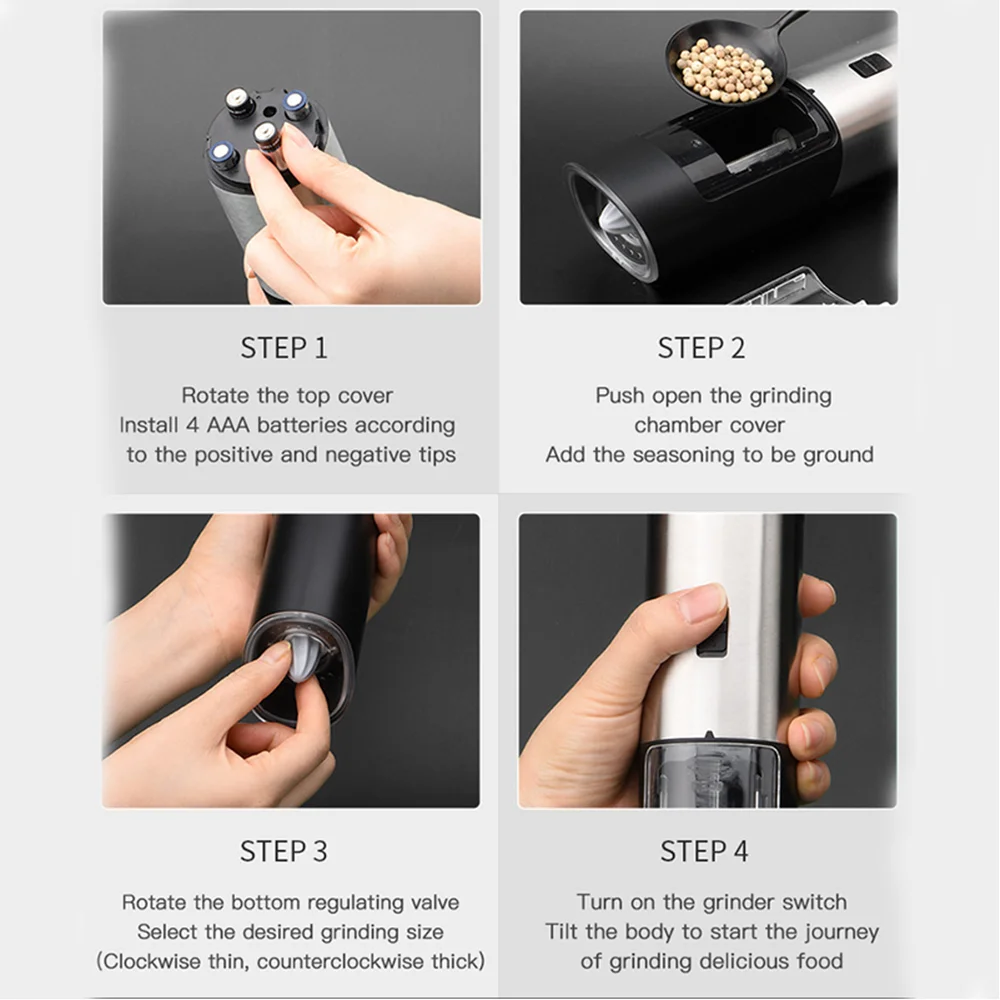 STEP 1

Rotate the top cover
Install 4 AAA batteries according to the positive and negative tips

STEP 2

Push open the grinding chamber cover
Add the seasoning to be ground

STEP 3

Rotate the bottom regulating valve
Select the desired grinding size
(Clockwise thin, counterclockwise thick)

STEP 4

Turn on the grinder switch
Tilt the body to start the journey of grinding delicious food