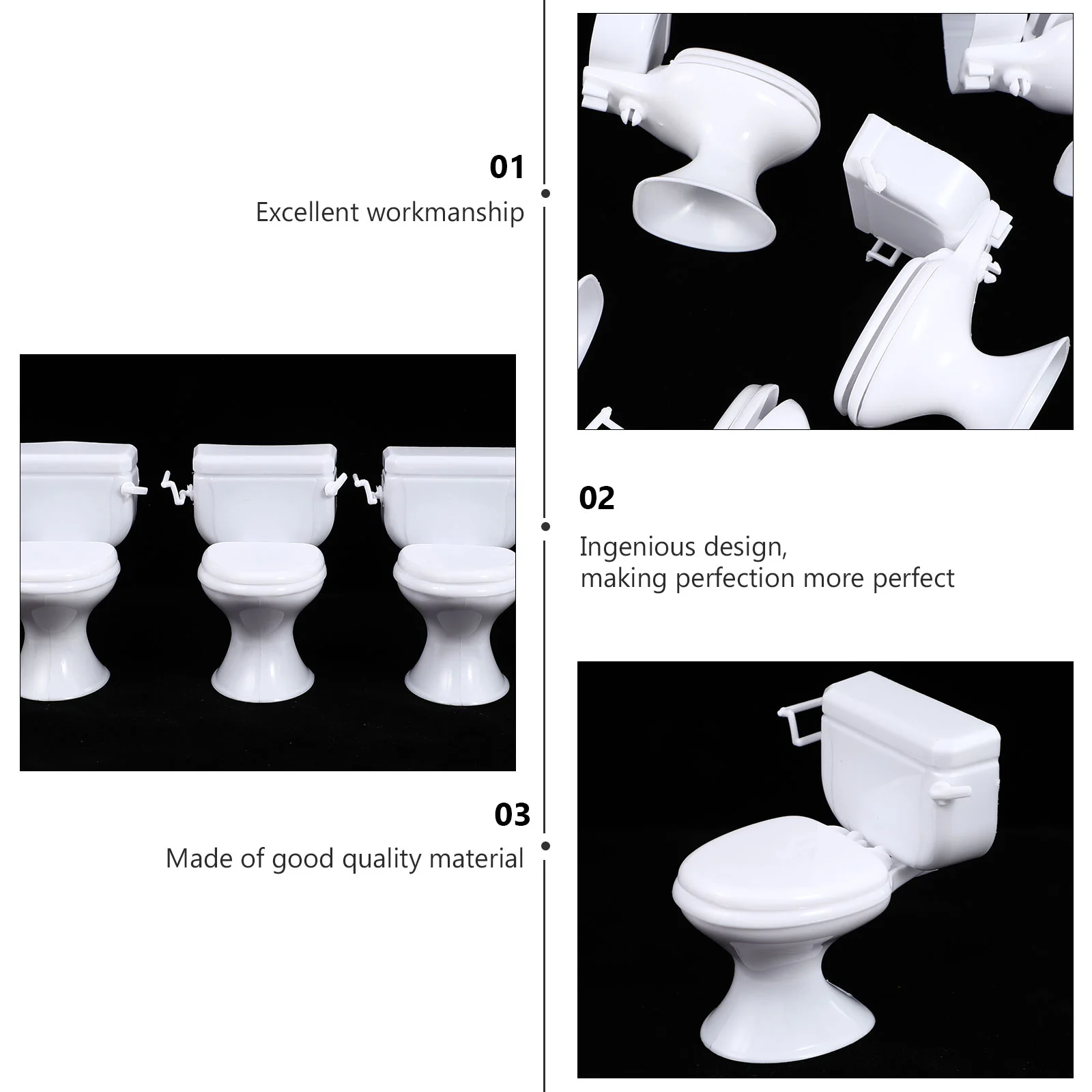 01
Excellent workmanship

02
Ingenious design,
making perfection more perfect

03
Made of good quality material