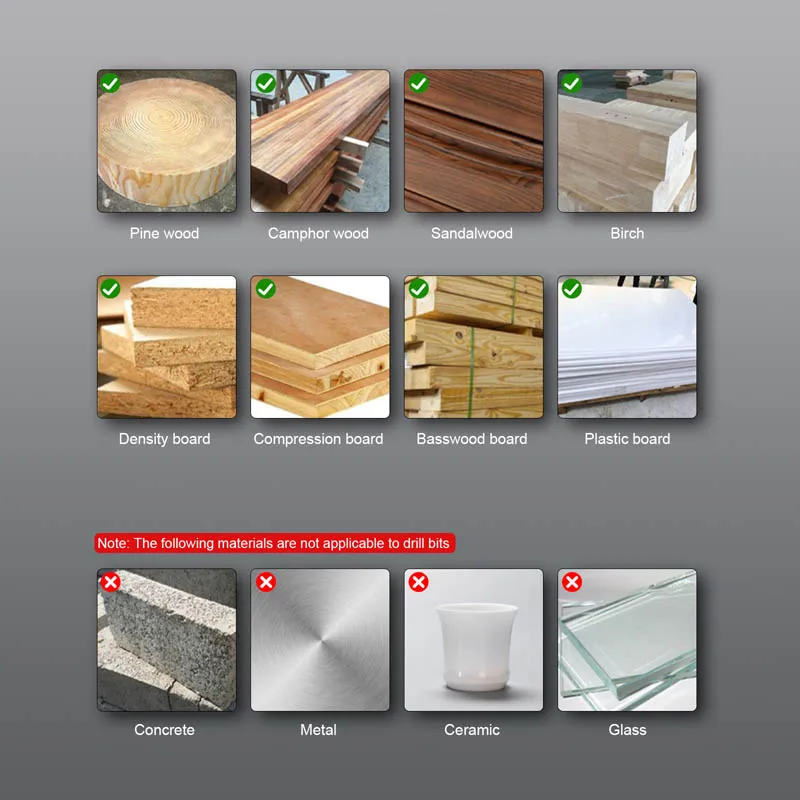 Pine wood
Camphor wood
Sandalwood
Birch

Density board
Compression board
Basswood board
Plastic board

Note: The following materials are not applicable to drill bits

Concrete
Metal
Ceramic
Glass