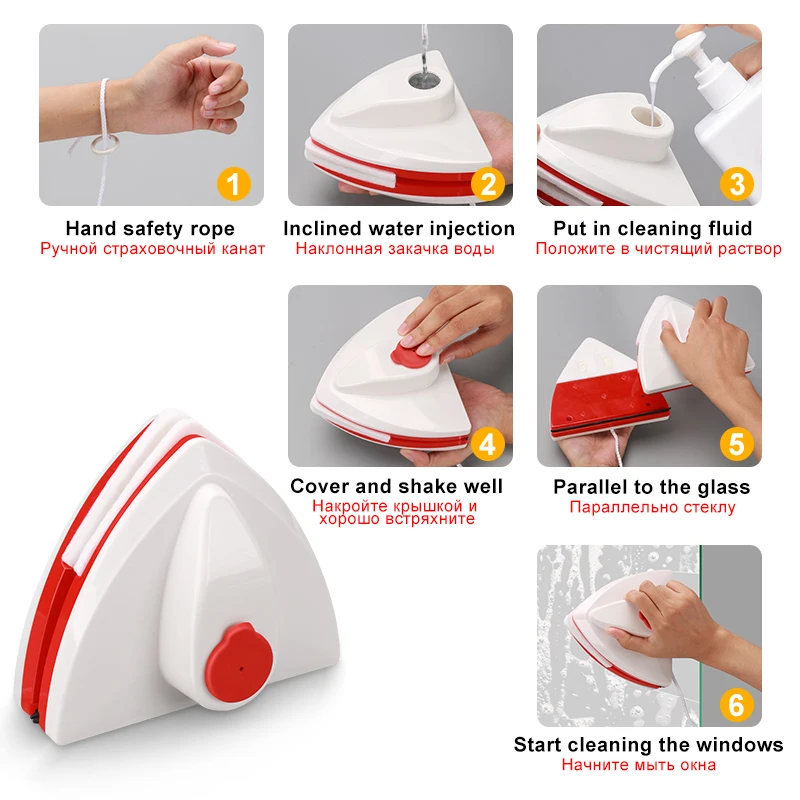 1
Hand safety rope
Ручной страховочный канат

2
Inclined water injection
Наклонная закачка воды

3
Put in cleaning fluid
Положите в чистящий раствор

4
Cover and shake well
Накройте крышкой и хорошо встряхните

5
Parallel to the glass
Параллельно стеклу

6
Start cleaning the windows
Начните мыть окна