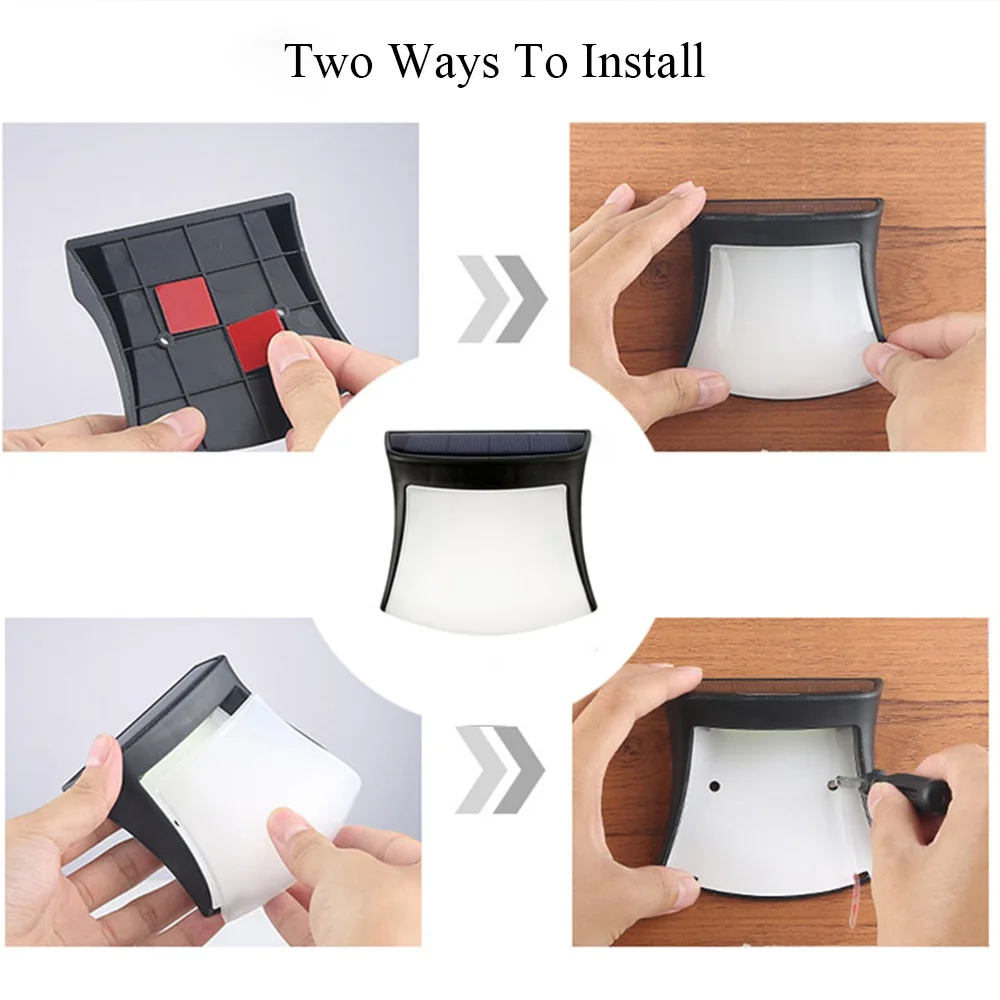 Two Ways To Install