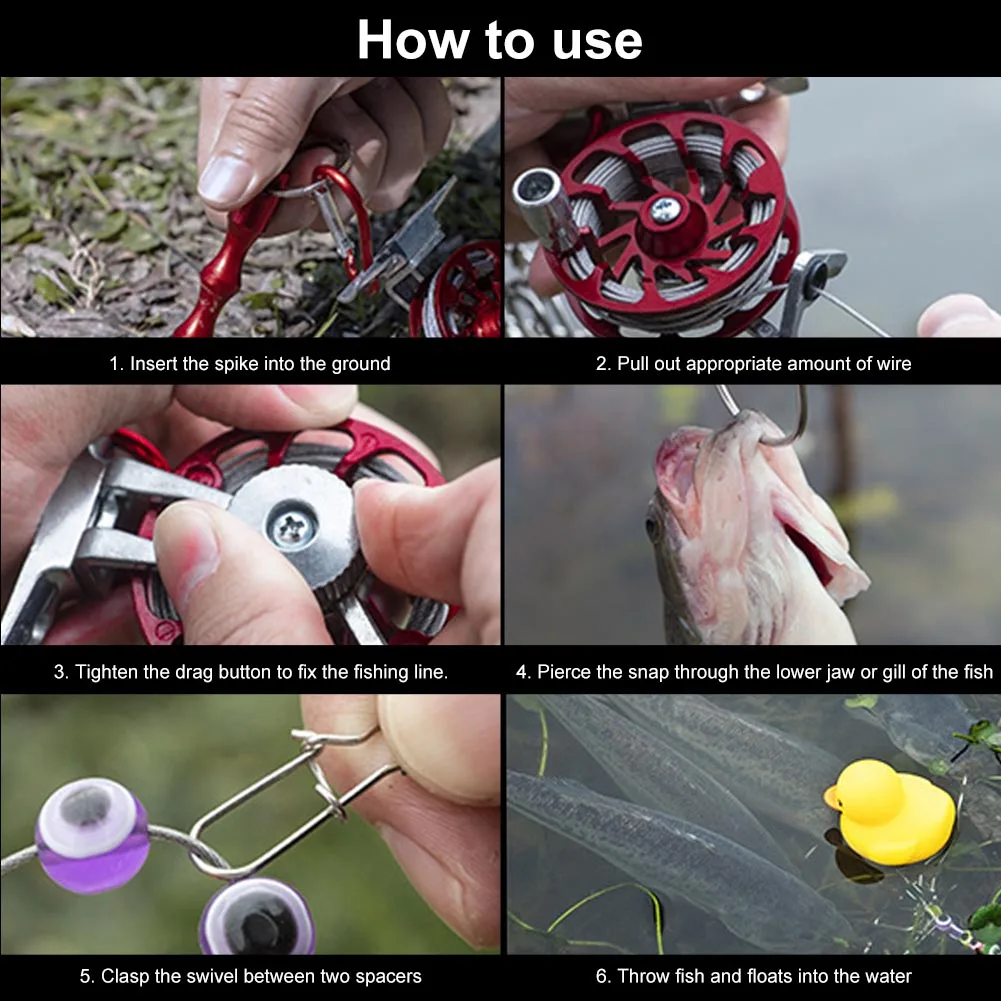 How to use

1. Insert the spike into the ground

2. Pull out appropriate amount of wire

3. Tighten the drag button to fix the fishing line.

4. Pierce the snap through the lower jaw or gill of the fish

5. Clasp the swivel between two spacers

6. Throw fish and floats into the water