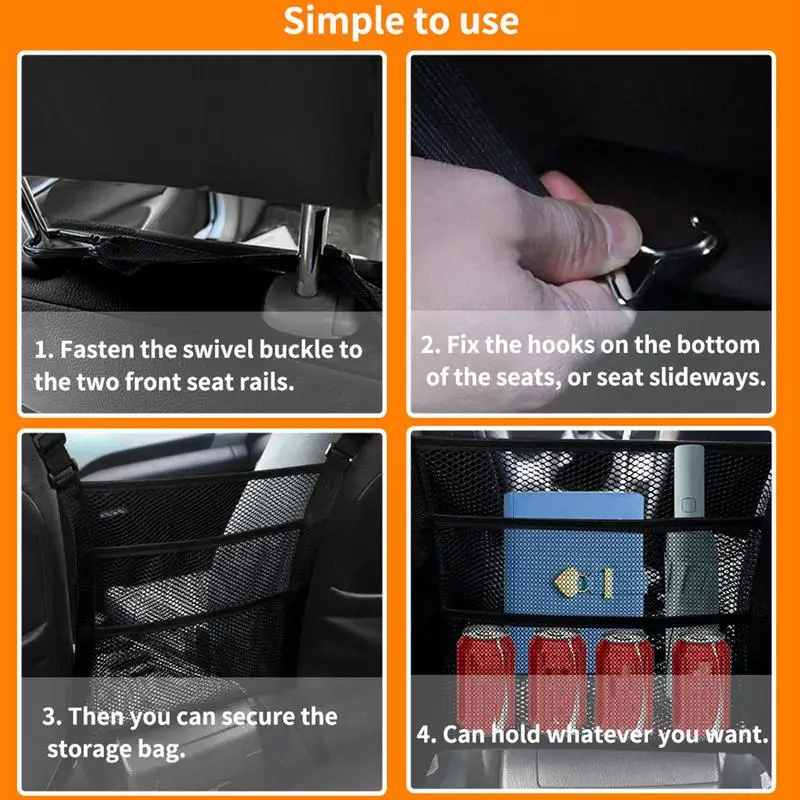 Simple to use

1. Fasten the swivel buckle to the two front seat rails.

2. Fix the hooks on the bottom of the seats, or seat slideways.

3. Then you can secure the storage bag.

4. Can hold whatever you want.