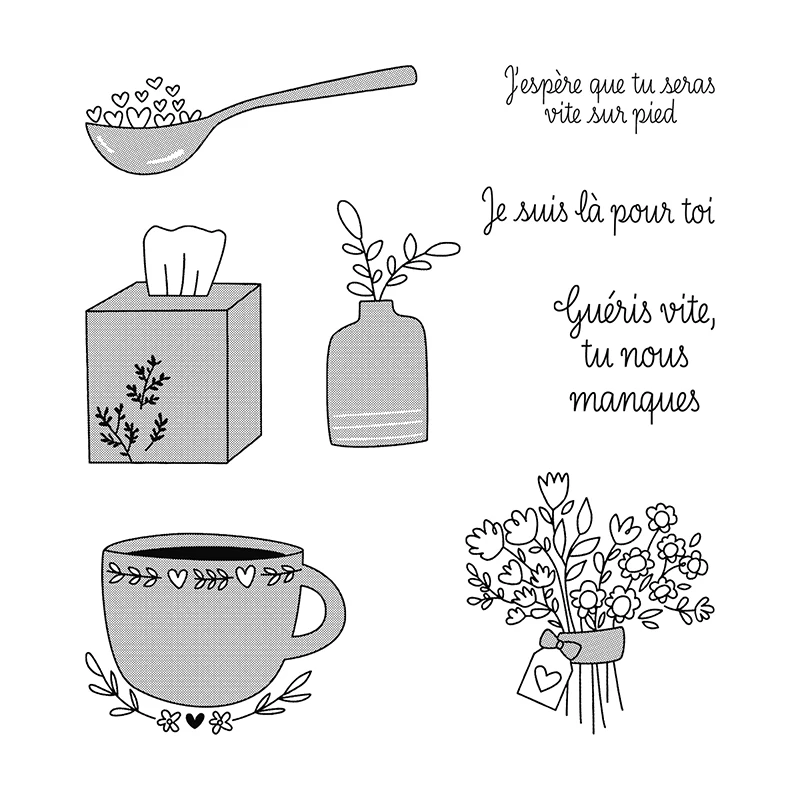 J'espère que tu seras vite sur pied

Je suis là pour toi

Guéris vite, tu nous manques