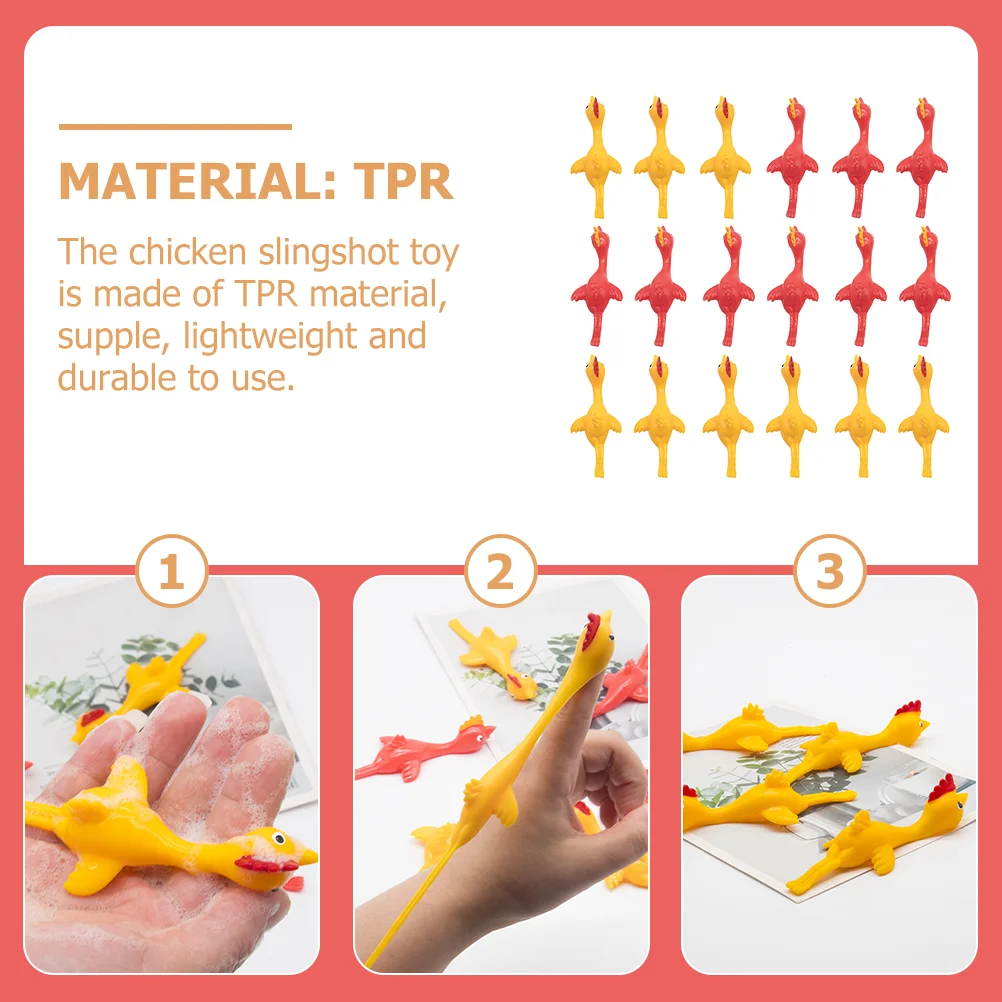 MATERIAL: TPR

The chicken slingshot toy is made of TPR material, supple, lightweight and durable to use.

1

2

3